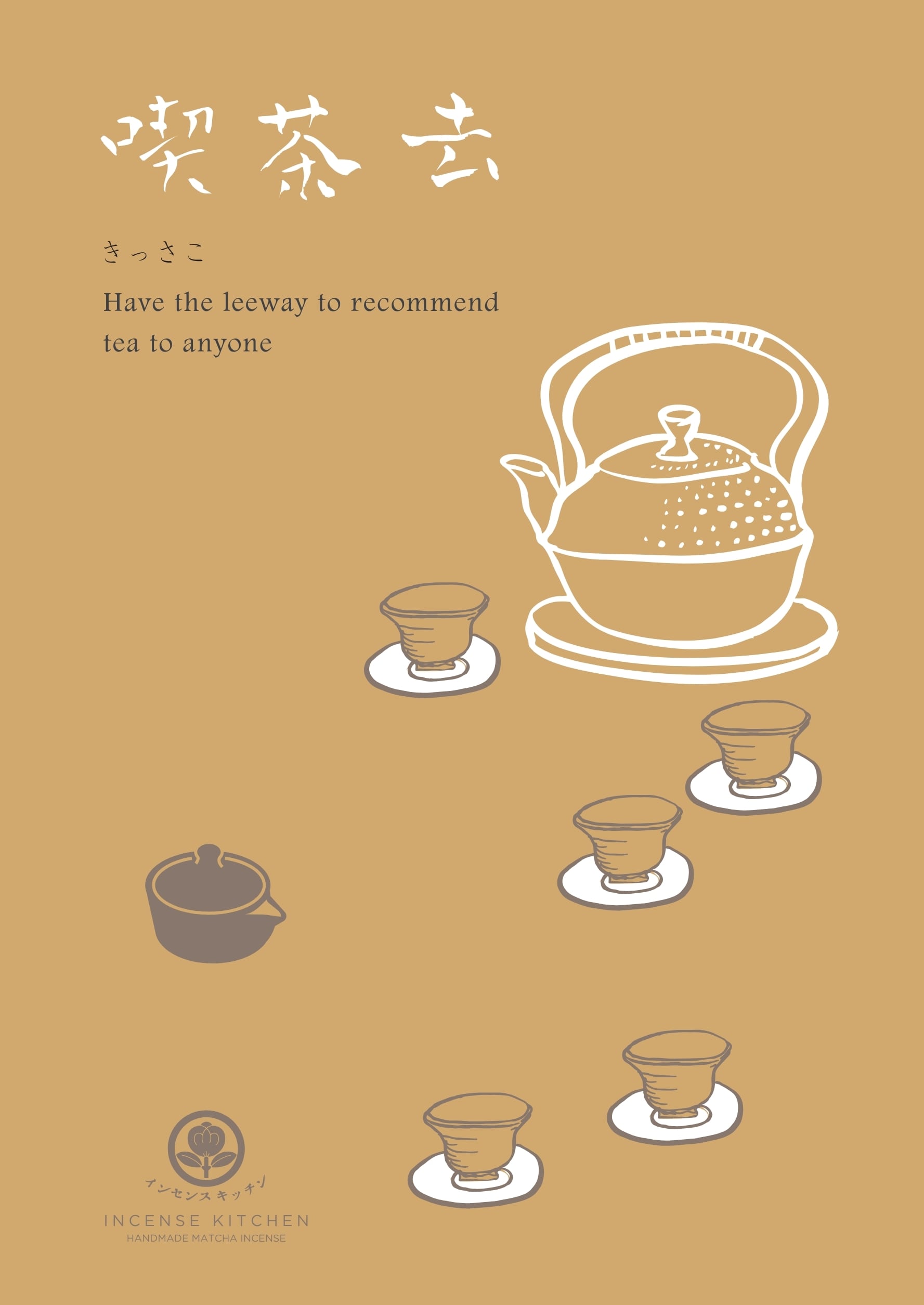 喫茶去

きっさこ

Have the leeway to recommend tea to anyone

インセンスキッチン

INCENSE KITCHEN
HANDMADE MATCHA INCENSE