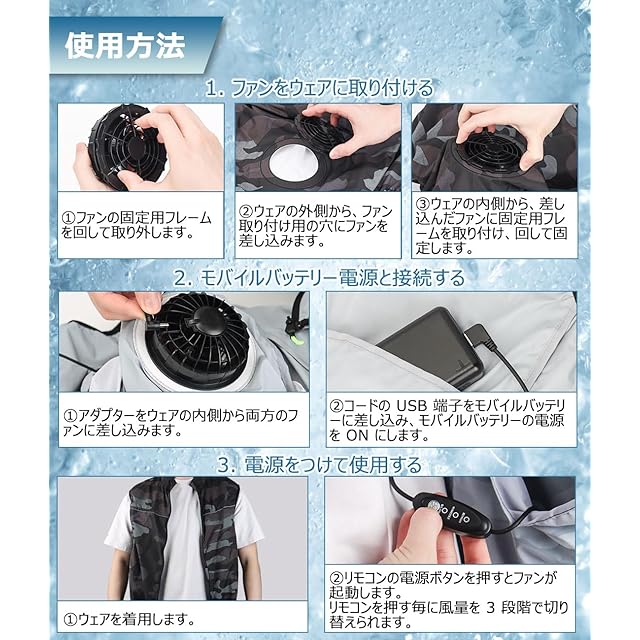 使用方法

1. ファンをウェアに取り付ける

①ファンの固定用フレームを回して取り外します。

②ウェアの外側から、ファン取り付け用の穴にファンを差し込みます。

③ウェアの内側から、差し込んだファンに固定用フレームを取り付け、回して固定します。

2. モバイルバッテリー電源と接続する

①アダプターをウェアの内側から両方のファンに差し込みます。

②コードの USB 端子をモバイルバッテリーに差し込み、モバイルバッテリーの電源を ON にします。

3. 電源をつけて使用する

①ウェアを着用します。

②リモコンの電源ボタンを押すとファンが起動します。
リモコンを押す毎に風量を 3 段階で切り替えられます。