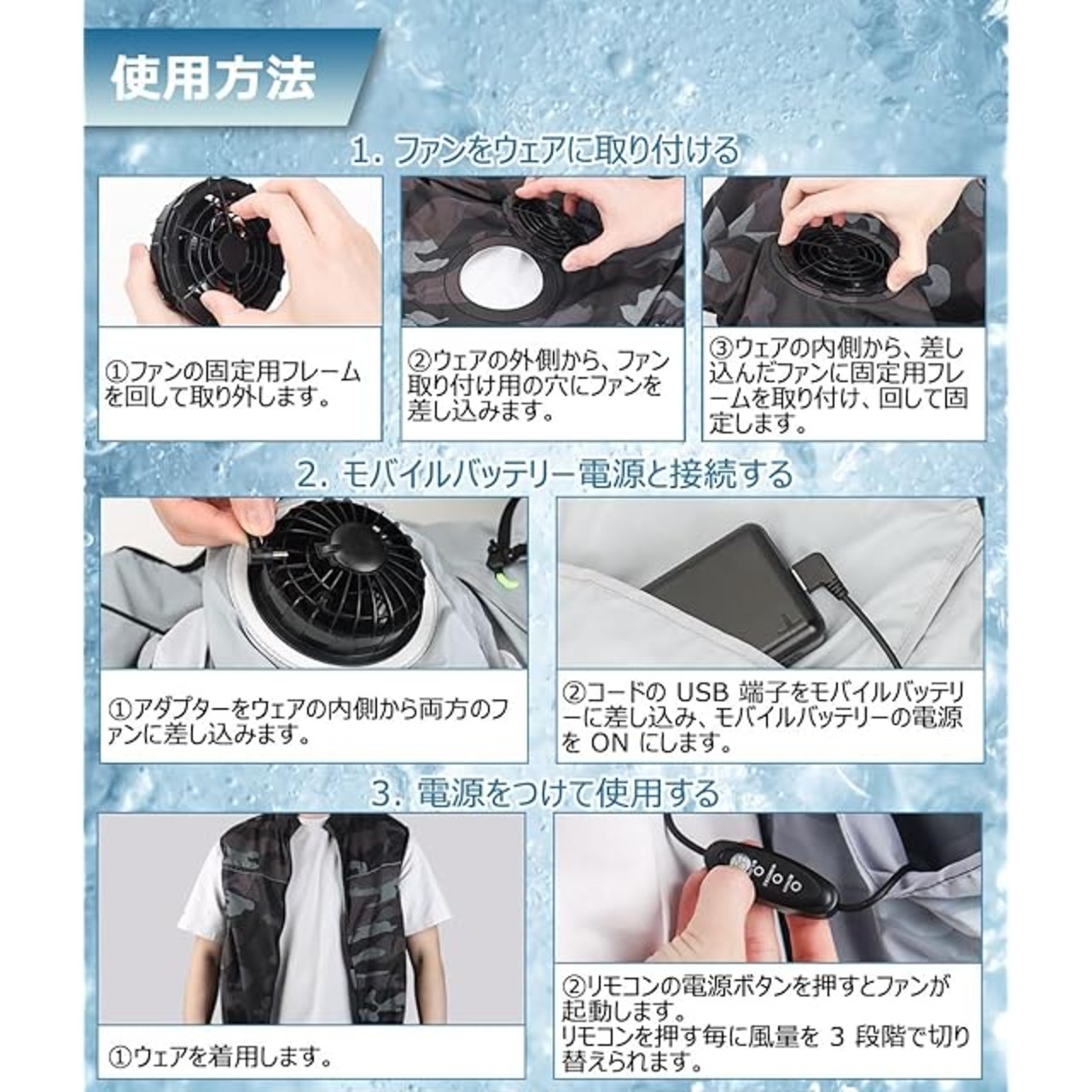 使用方法

1. ファンをウェアに取り付ける

①ファンの固定用フレームを回して取り外します。

②ウェアの外側から、ファン取り付け用の穴にファンを差し込みます。

③ウェアの内側から、差し込んだファンに固定用フレームを取り付け、回して固定します。

2. モバイルバッテリー電源と接続する

①アダプターをウェアの内側から両方のファンに差し込みます。

②コードの USB 端子をモバイルバッテリーに差し込み、モバイルバッテリーの電源を ON にします。

3. 電源をつけて使用する

①ウェアを着用します。

②リモコンの電源ボタンを押すとファンが起動します。
リモコンを押す毎に風量を 3 段階で切り替えられます。