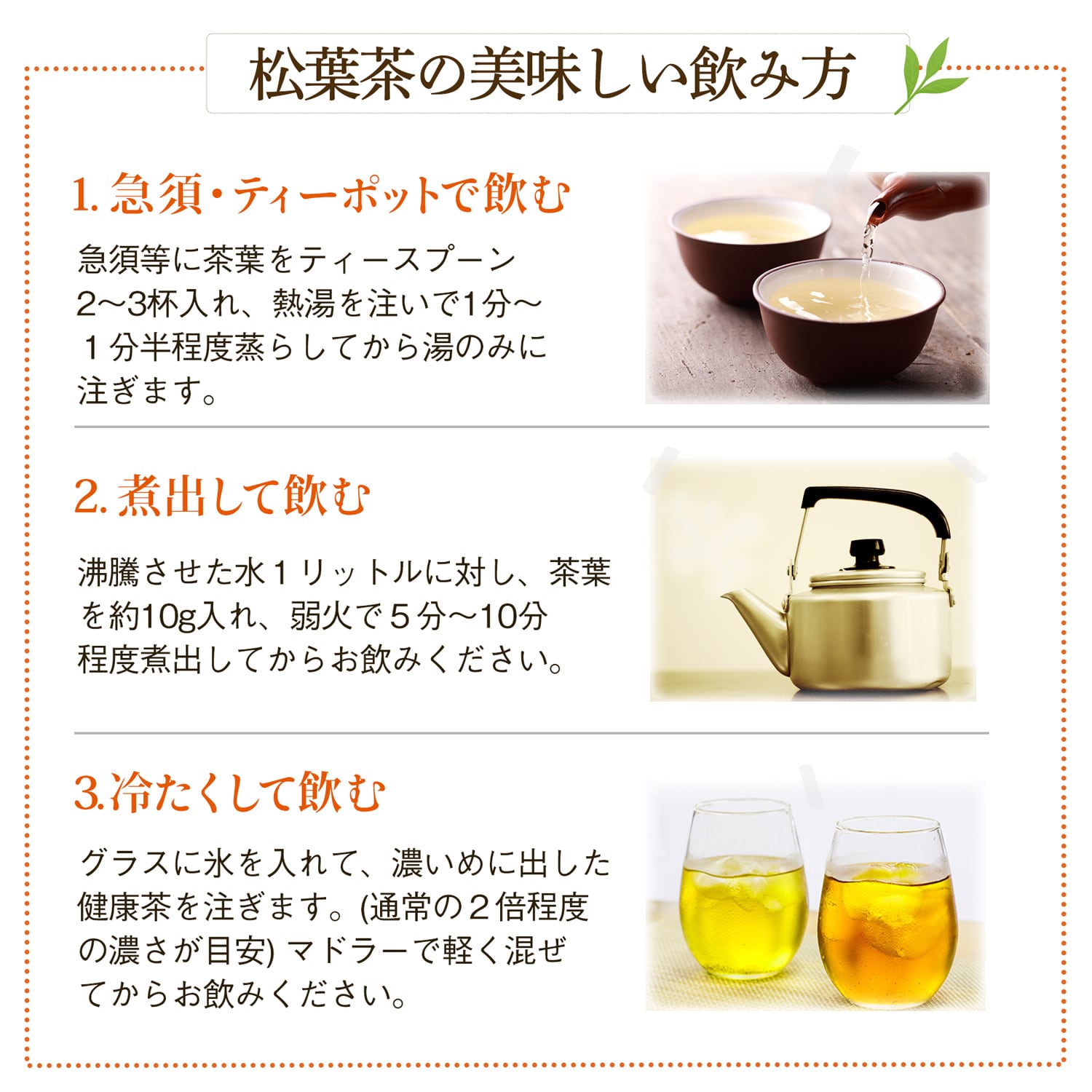 松葉茶の美味しい飲み方

1. 急須・ティーポットで飲む

急須等に茶葉をティースプーン2〜3杯入れ、熱湯を注いで1分〜１分半程度蒸らしてから湯のみに注ぎます。

2. 煮出して飲む

沸騰させた水１リットルに対し、茶葉を約10g入れ、弱火で５分〜10分程度煮出してからお飲みください。

3.冷たくして飲む

グラスに氷を入れて、濃いめに出した健康茶を注ぎます。(通常の２倍程度の濃さが目安) マドラーで軽く混ぜてからお飲みください。