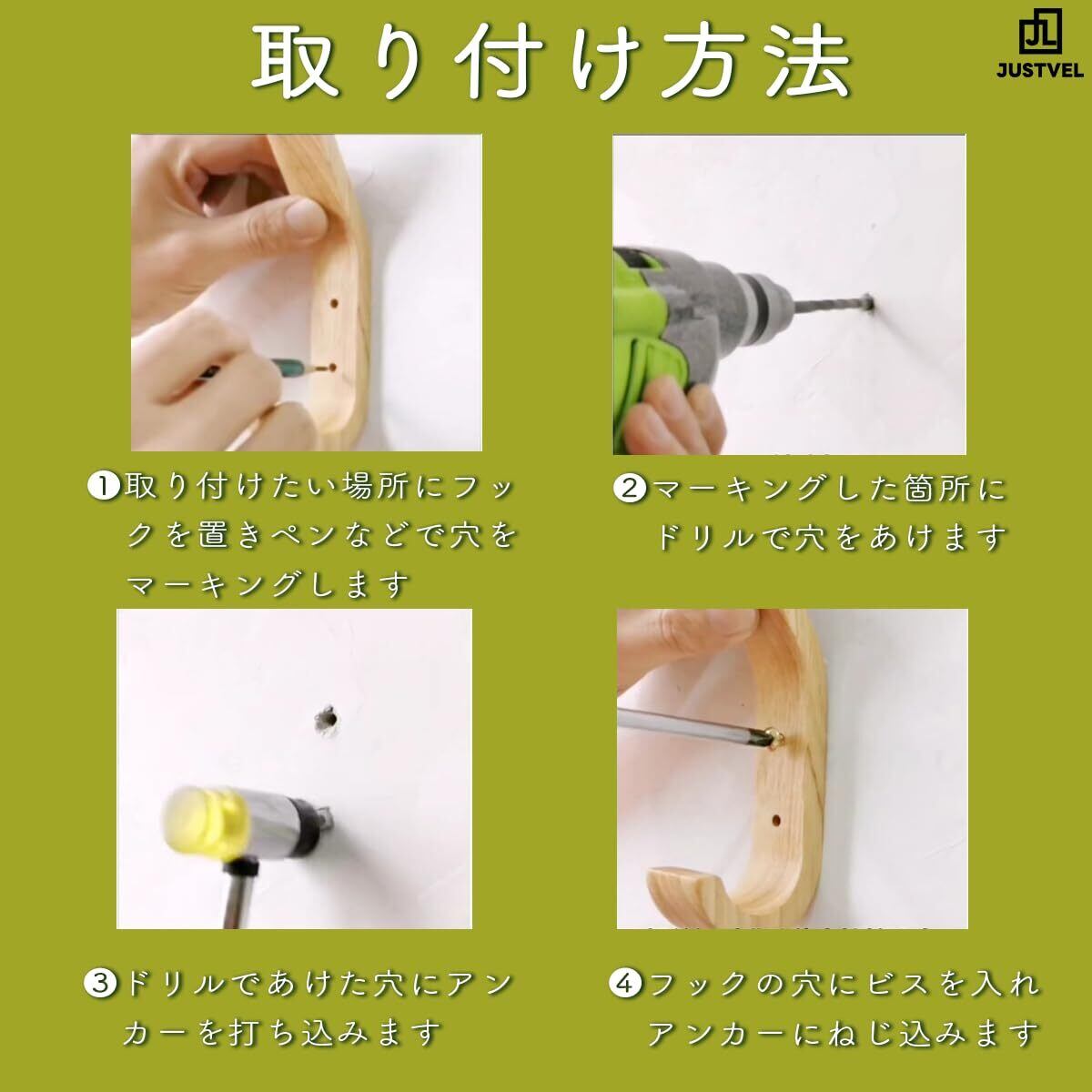 取り付け方法

JUSTVEL

❶取り付けたい場所にフックを置きペンなどで穴をマーキングします

❷マーキングした箇所にドリルで穴をあけます

❸ドリルであけた穴にアンカーを打ち込みます

❹フックの穴にビスを入れアンカーにねじ込みます