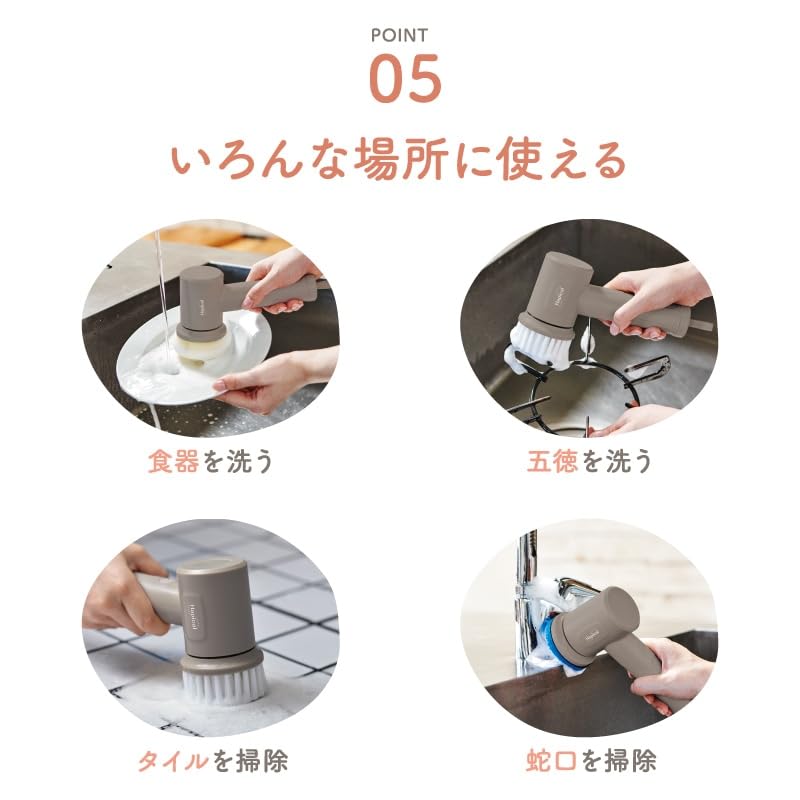 POINT
05
いろんな場所に使える

食器を洗う

五徳を洗う

タイルを掃除

蛇口を掃除