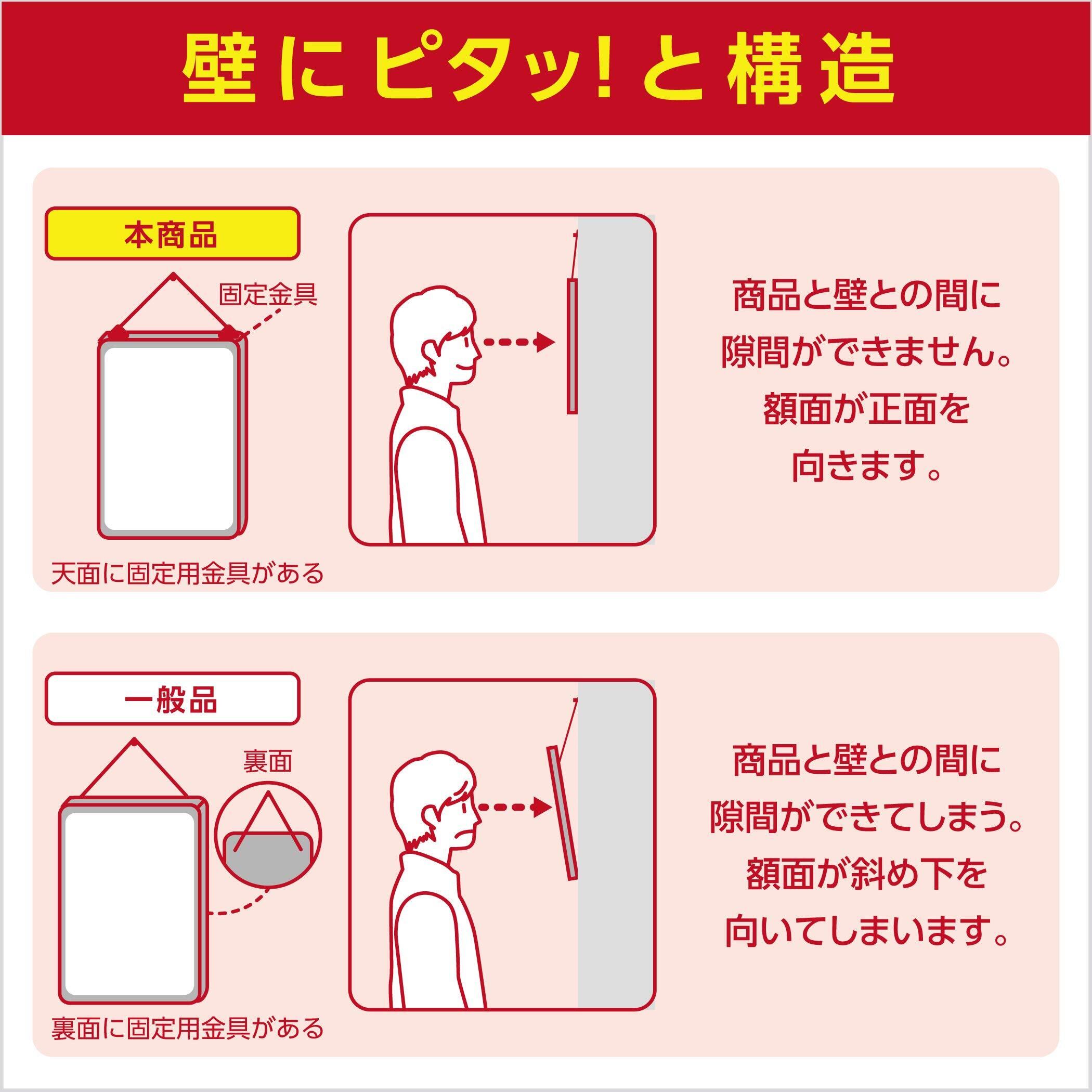 壁にピタッ!と構造

本商品

固定金具

天面に固定用金具がある

商品と壁との間に隙間ができません。額面が正面を向きます。

一般品

裏面

裏面に固定用金具がある

商品と壁との間に隙間ができてしまう。額面が斜め下を向いてしまいます。