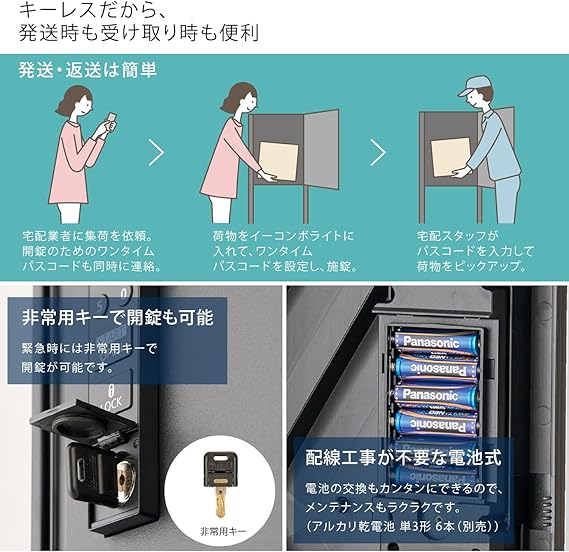 キーレスだから、
発送時も受け取り時も便利

発送・返送は簡単

宅配業者に集荷を依頼。開錠のためのワンタイムパスコードも同時に連絡。

荷物をイーコンボライトに入れて、ワンタイムパスコードを設定し、施錠。

宅配スタッフがパスコードを入力して荷物をピックアップ。

非常用キーで開錠も可能

緊急時には非常用キーで開錠が可能です。

START

LOCK

非常用キー

Panasonic
Panasonic
Panasonic
Panasonic

配線工事が不要な電池式

電池の交換もカンタンにできるので、メンテナンスもラクラクです。
（アルカリ乾電池 単3形 6本（別売））