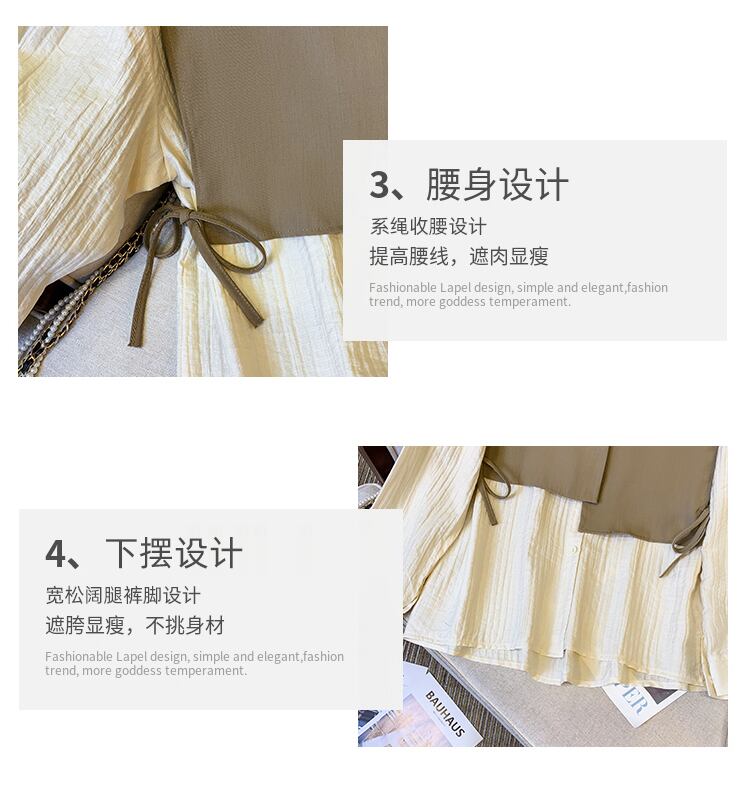 3、腰身设计

系绳收腰设计
提高腰线，遮肉显瘦

Fashionable Lapel design, simple and elegant,fashion trend, more goddess temperament.

4、下摆设计

宽松阔腿裤脚设计
遮胯显瘦，不挑身材

Fashionable Lapel design, simple and elegant,fashion trend, more goddess temperament.

BAUHAUS

ER