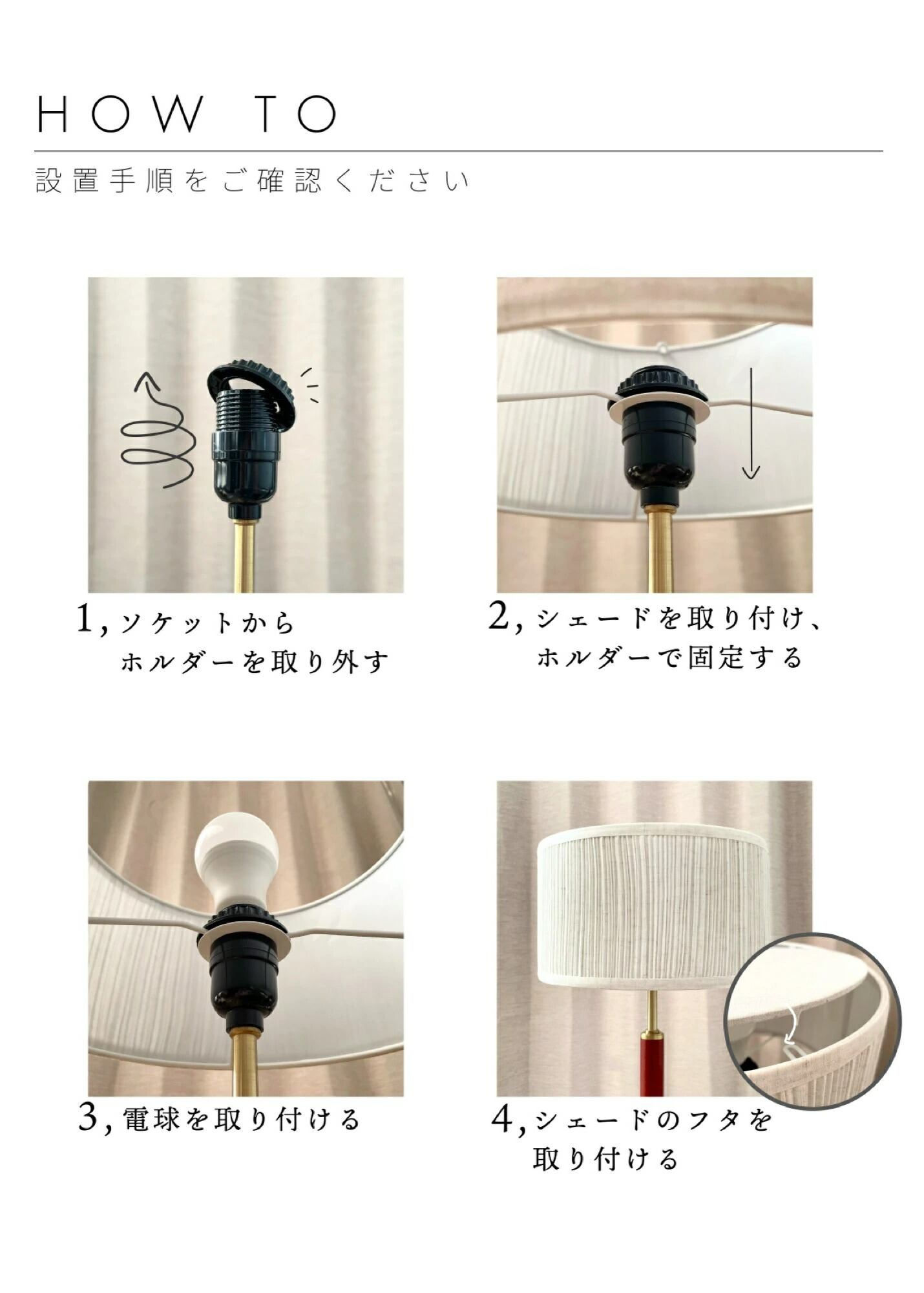 HOW TO

設置手順をご確認ください

1, ソケットから
ホルダーを取り外す

2, シェードを取り付け、
ホルダーで固定する

3, 電球を取り付ける

4, シェードのフタを
取り付ける