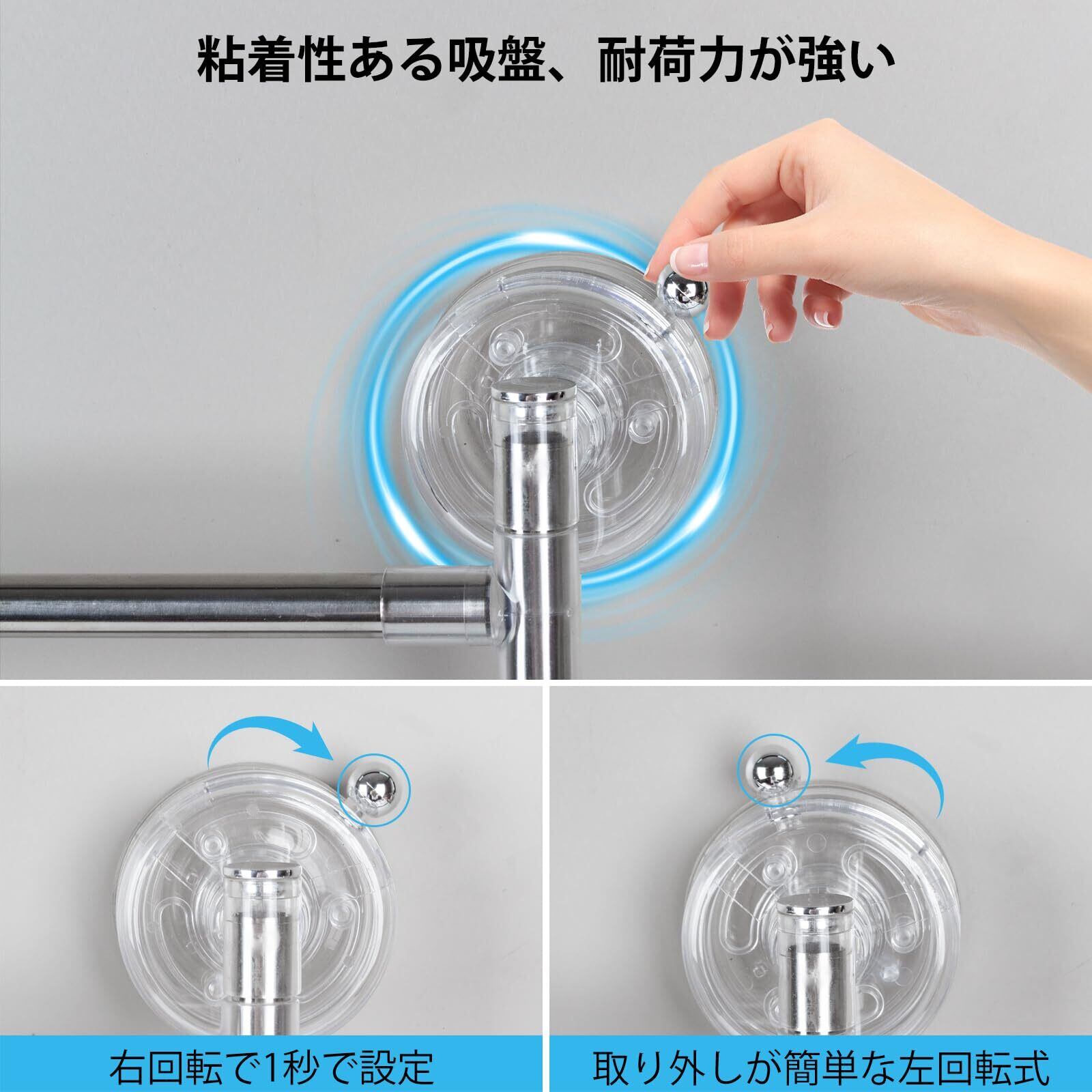 粘着性ある吸盤、耐荷力が強い

右回転で1秒で設定

取り外しが簡単な左回転式