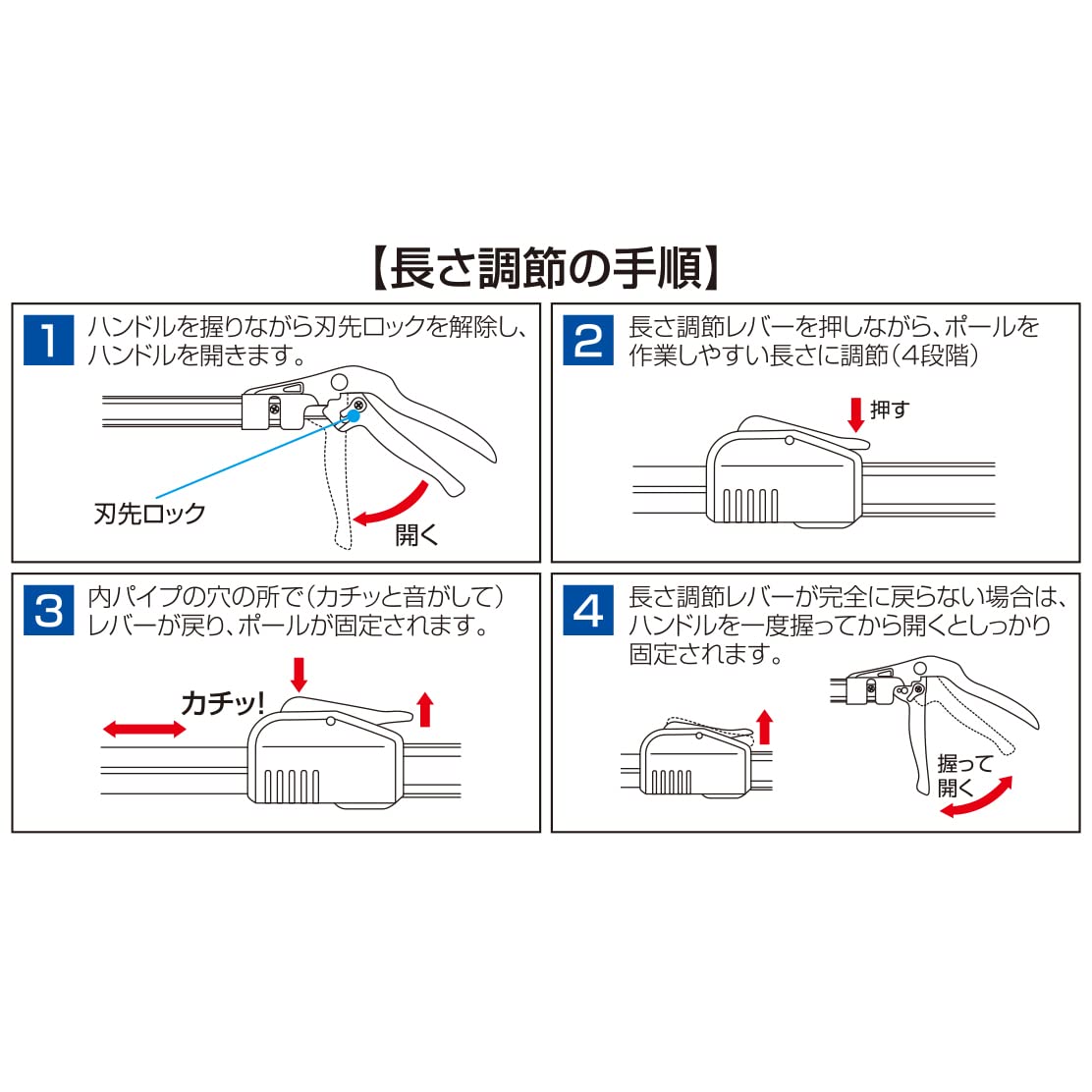 【長さ調節の手順】

1 ハンドルを握りながら刃先ロックを解除し、ハンドルを開きます。

刃先ロック

開く

2 長さ調節レバーを押しながら、ポールを作業しやすい長さに調節(4段階)

押す

3 内パイプの穴の所で(カチッと音がして)レバーが戻り、ポールが固定されます。

カチッ!

4 長さ調節レバーが完全に戻らない場合は、ハンドルを一度握ってから開くとしっかり固定されます。

握って開く