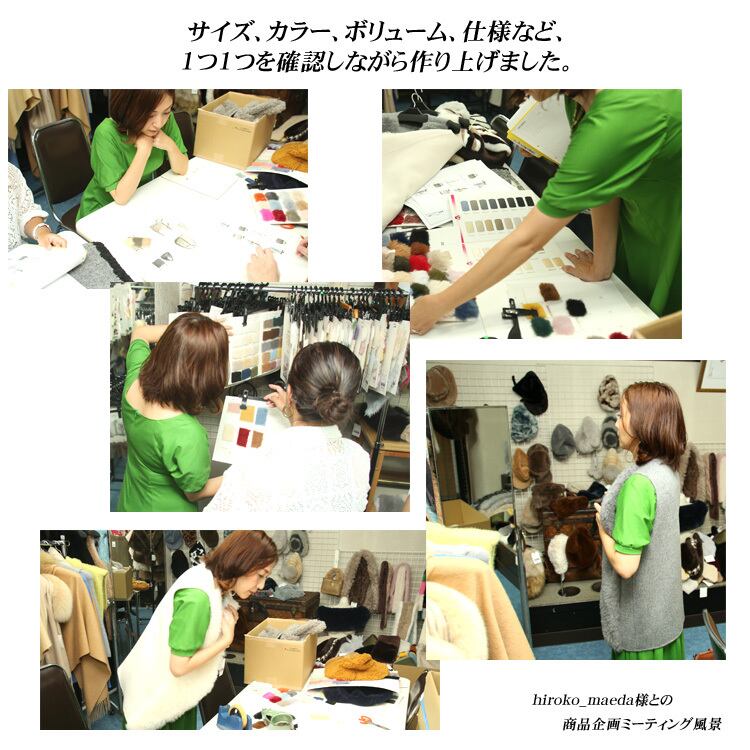 サイズ、カラー、ボリューム、仕様など、
1つ1つを確認しながら作り上げました。

hiroko_maeda様との
商品企画ミーティング風景