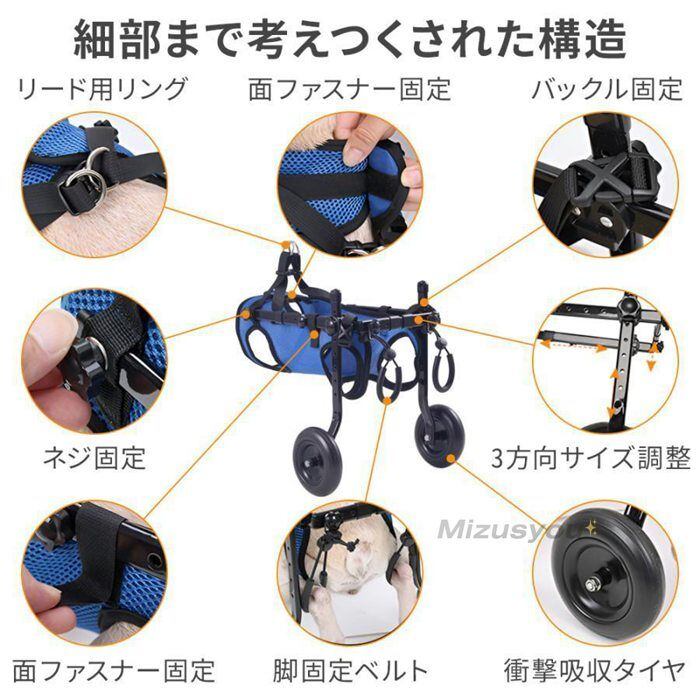 細部まで考えつくされた構造

リード用リング

面ファスナー固定

バックル固定

ネジ固定

3方向サイズ調整

Mizusyou

面ファスナー固定

脚固定ベルト

衝撃吸収タイヤ