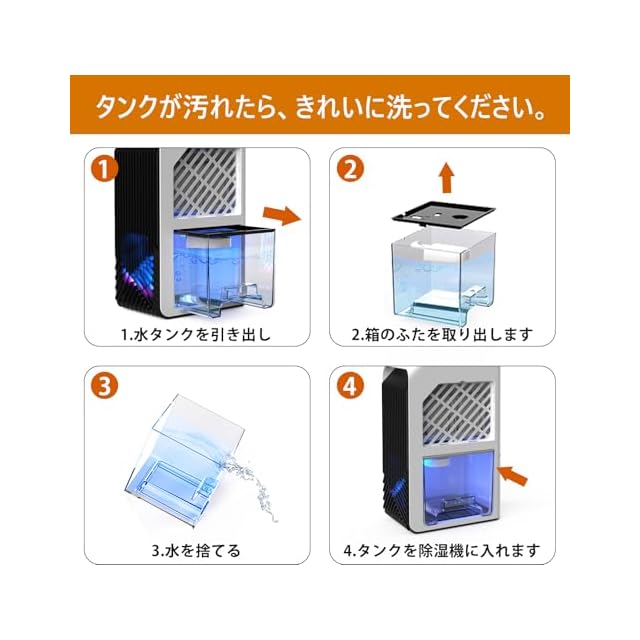 タンクが汚れたら、きれいに洗ってください。

1

1.水タンクを引き出し

2

2.箱のふたを取り出します

3

3.水を捨てる

4

4.タンクを除湿機に入れます