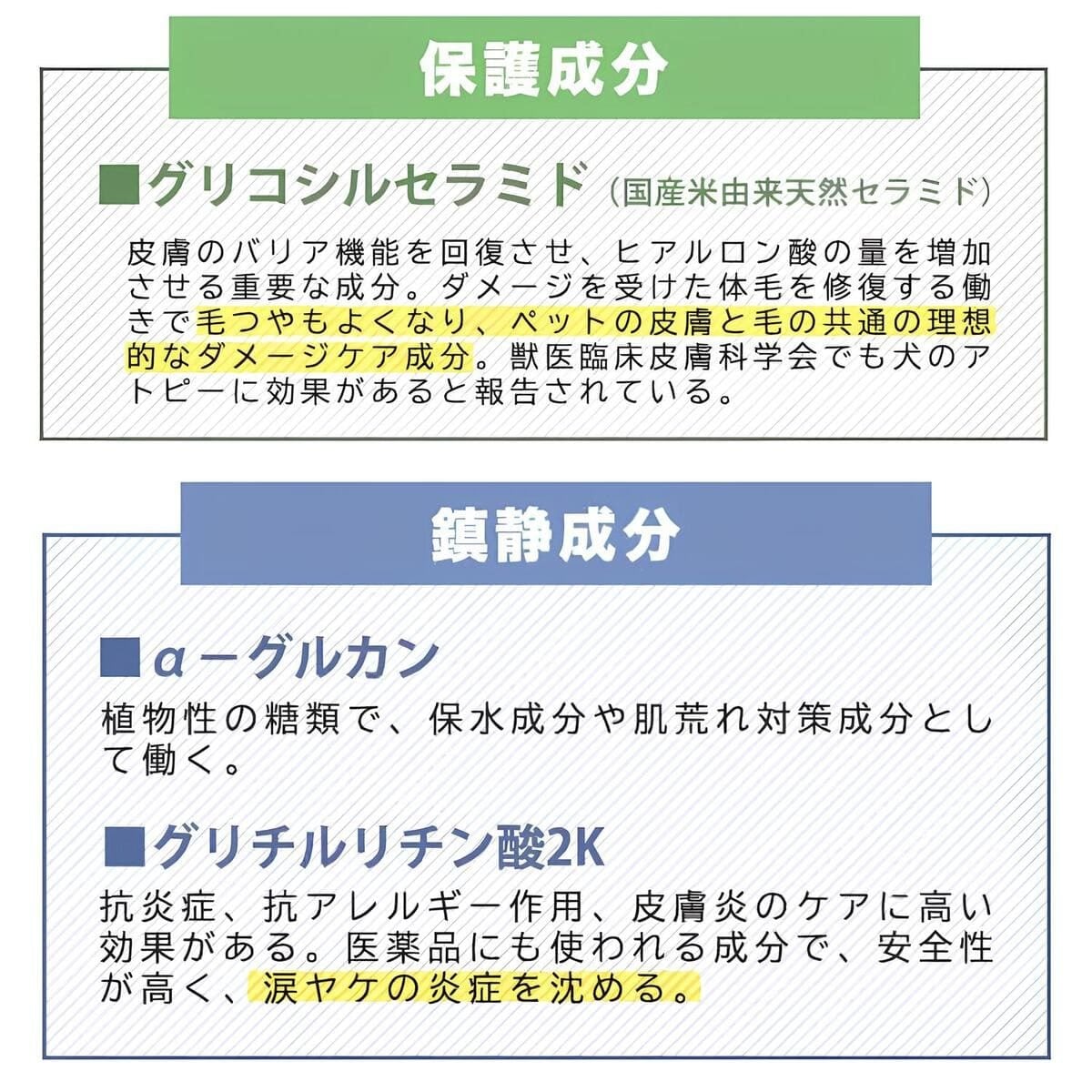 保護成分

■グリコシルセラミド（国産米由来天然セラミド）

皮膚のバリア機能を回復させ、ヒアルロン酸の量を増加させる重要な成分。ダメージを受けた体毛を修復する働きで毛つやもよくなり、ペットの皮膚と毛の共通の理想的なダメージケア成分。獣医臨床皮膚科学会でも犬のアトピーに効果があると報告されている。

鎮静成分

■α－グルカン

植物性の糖類で、保水成分や肌荒れ対策成分として働く。

■グリチルリチン酸2K

抗炎症、抗アレルギー作用、皮膚炎のケアに高い効果がある。医薬品にも使われる成分で、安全性が高く、涙ヤケの炎症を沈める。