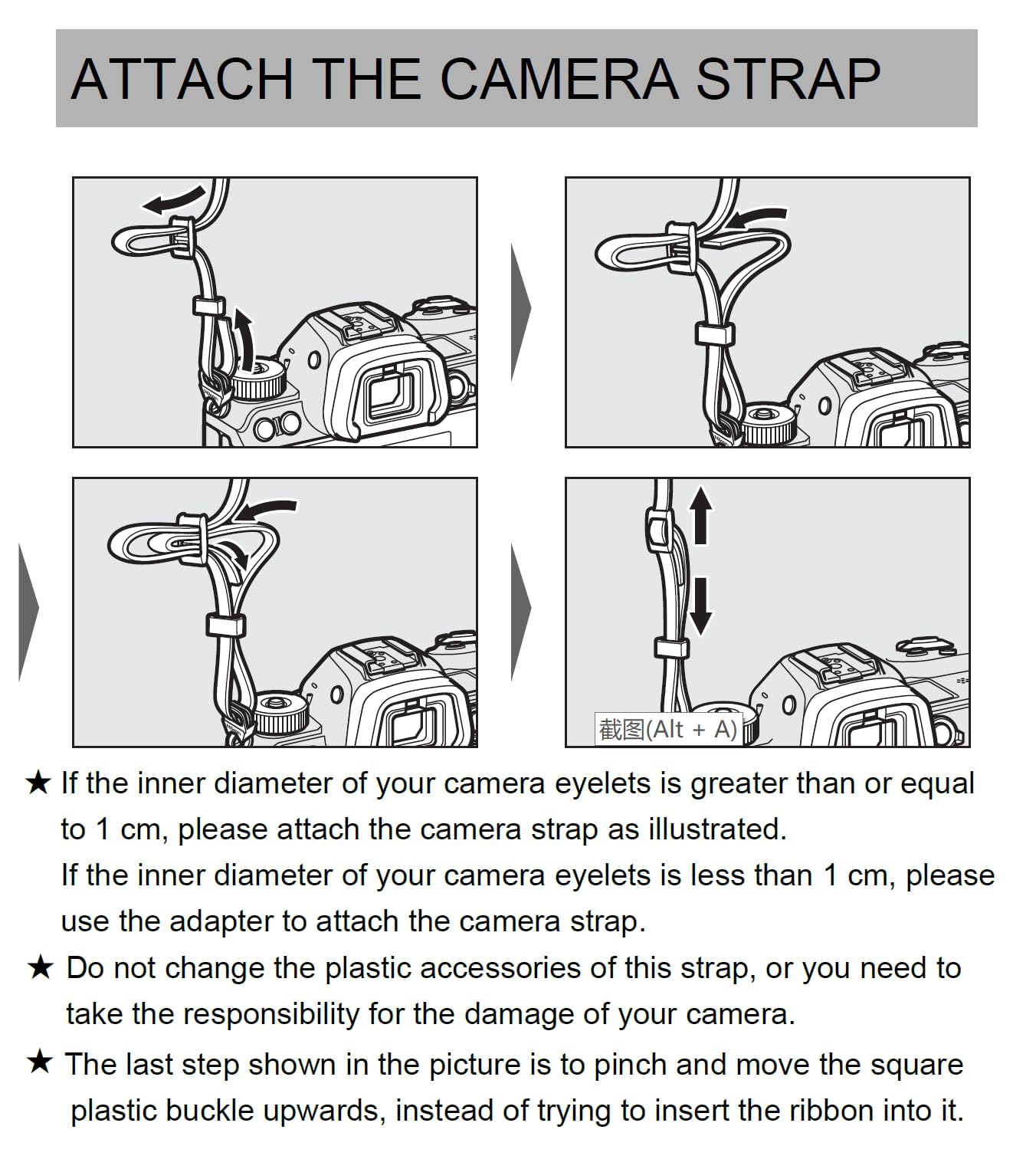 ATTACH THE CAMERA STRAP

截图(Alt + A)

★ If the inner diameter of your camera eyelets is greater than or equal to 1 cm, please attach the camera strap as illustrated.
If the inner diameter of your camera eyelets is less than 1 cm, please use the adapter to attach the camera strap.

★ Do not change the plastic accessories of this strap, or you need to take the responsibility for the damage of your camera.

★ The last step shown in the picture is to pinch and move the square plastic buckle upwards, instead of trying to insert the ribbon into it.