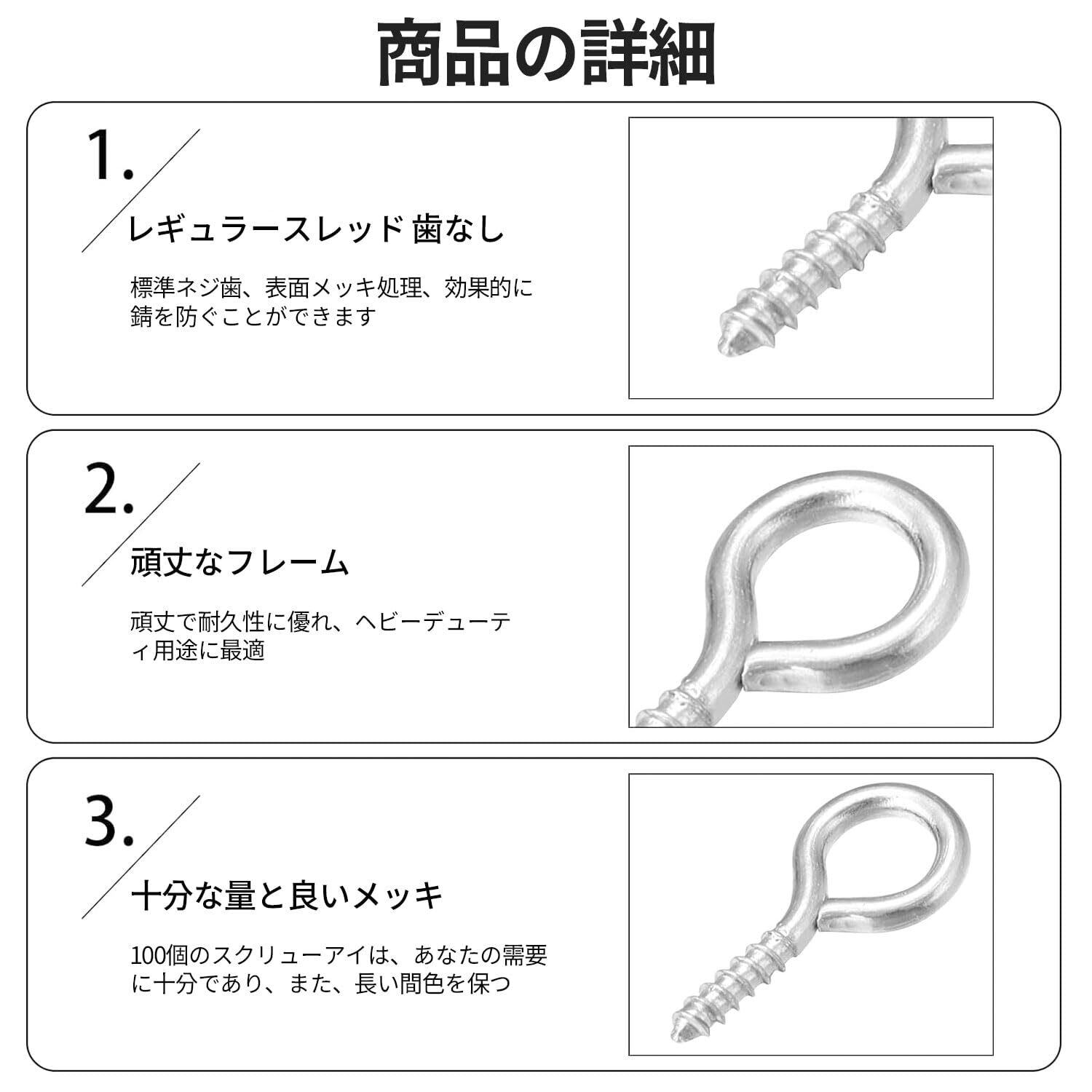 商品の詳細

1.

レギュラースレッド 歯なし

標準ネジ歯、表面メッキ処理、効果的に錆を防ぐことができます

2.

頑丈なフレーム

頑丈で耐久性に優れ、ヘビーデューティ用途に最適

3.

十分な量と良いメッキ

100個のスクリューアイは、あなたの需要に十分であり、また、長い間色を保つ