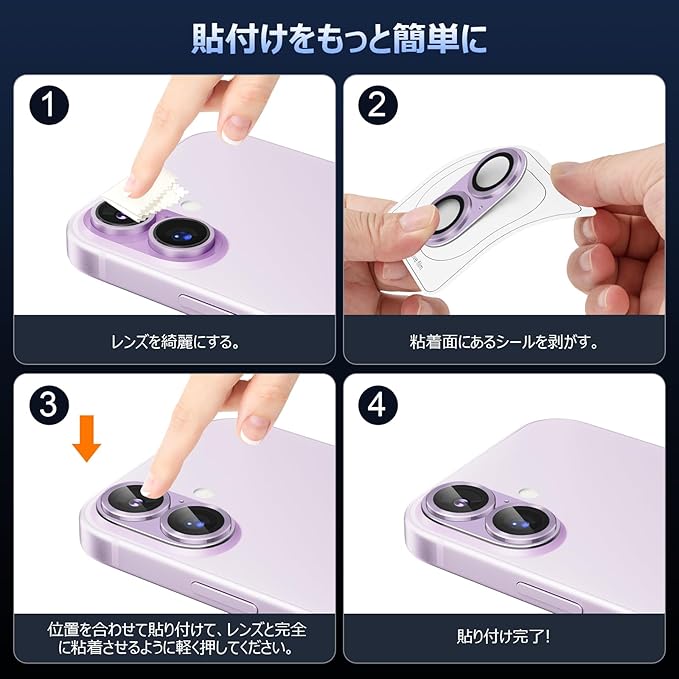 貼付けをもっと簡単に

1

レンズを綺麗にする。

2

粘着面にあるシールを剥がす。

3

位置を合わせて貼り付けて、レンズと完全に粘着させるように軽く押してください。

4

貼り付け完了!