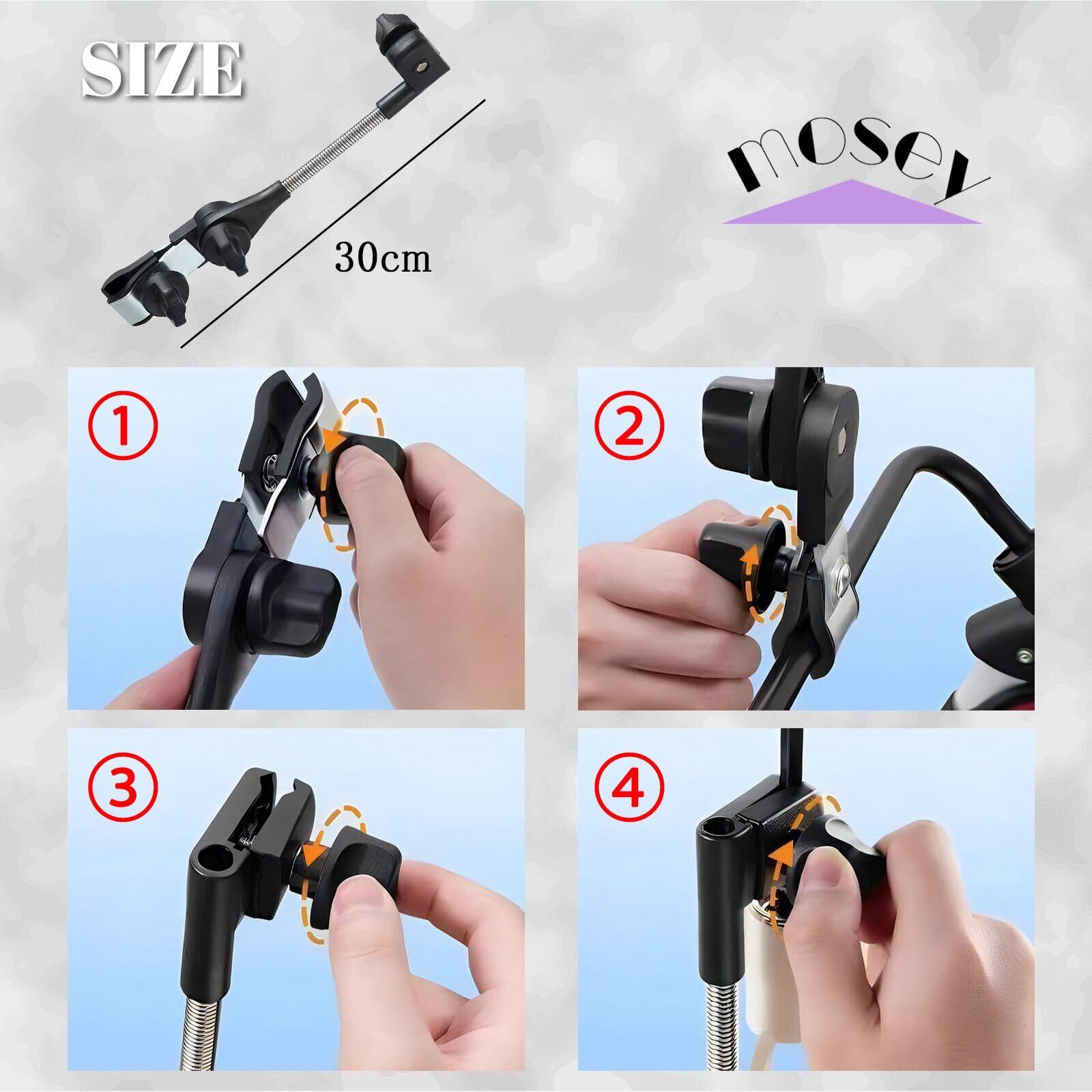 SIZE

30cm

mosey

①

②

③

④