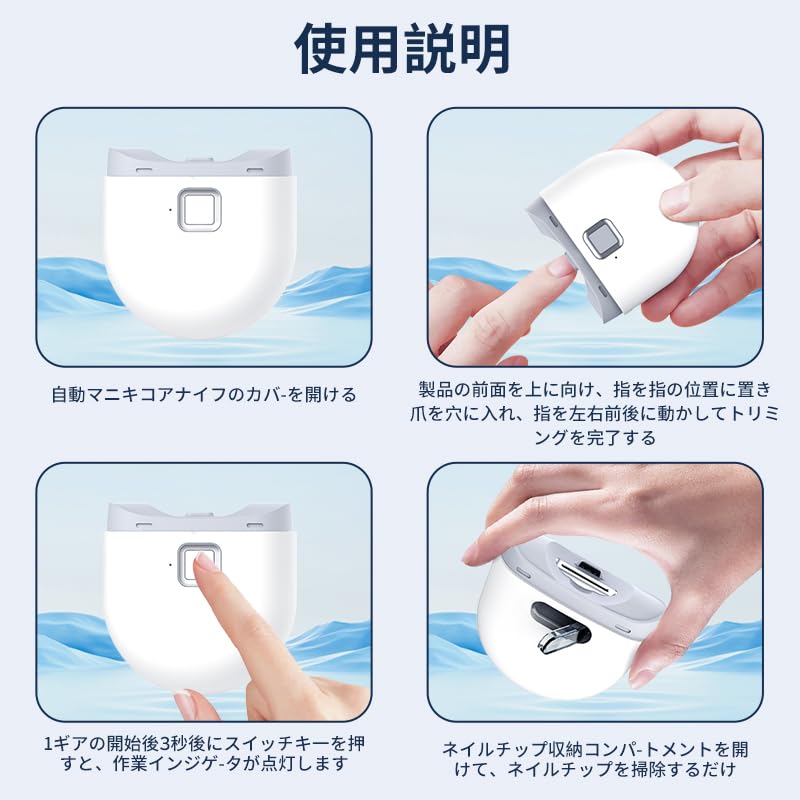 使用説明

自動マニキコアナイフのカバ-を開ける

製品の前面を上に向け、指を指の位置に置き爪を穴に入れ、指を左右前後に動かしてトリミングを完了する

1ギアの開始後3秒後にスイッチキーを押すと、作業インジゲ-タが点灯します

ネイルチップ収納コンパ-トメントを開けて、ネイルチップを掃除するだけ