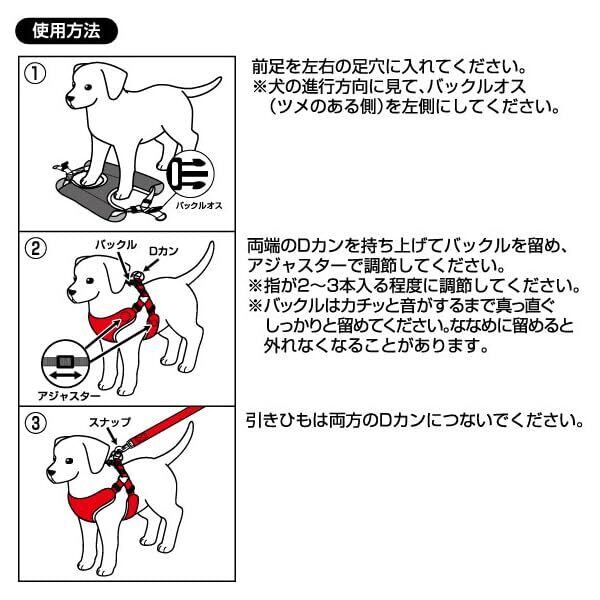 使用方法

①

バックルオス

前足を左右の足穴に入れてください。
※犬の進行方向に見て、バックルオス（ツメのある側）を左側にしてください。

②

バックル

Dカン

アジャスター

両端のDカンを持ち上げてバックルを留め、アジャスターで調節してください。
※指が2～3本入る程度に調節してください。
※バックルはカチッと音がするまで真っ直ぐしっかりと留めてください。ななめに留めると外れなくなることがあります。

③

スナップ

引きひもは両方のDカンにつないでください。