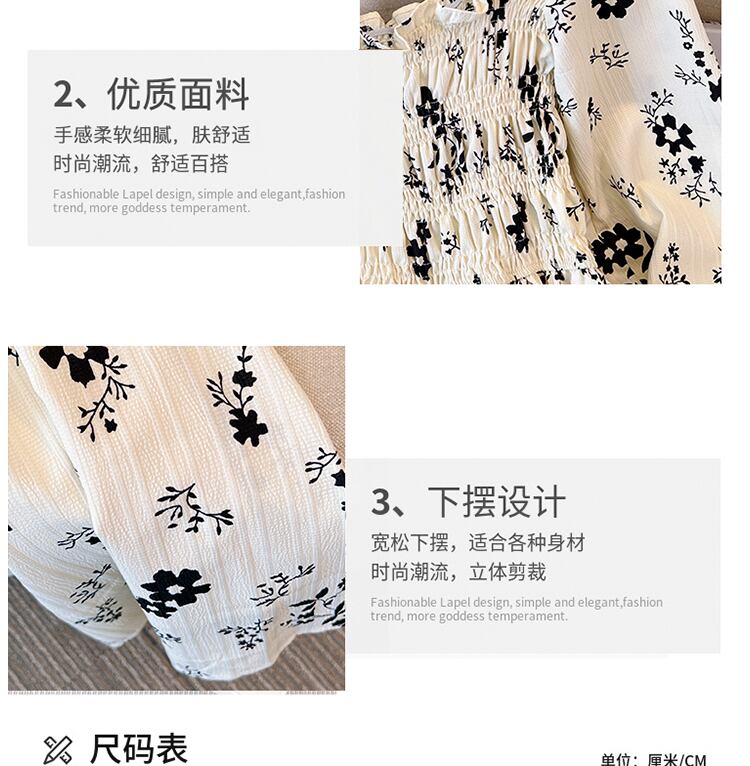 2、优质面料

手感柔软细腻，肤舒适
时尚潮流，舒适百搭

Fashionable Lapel design, simple and elegant,fashion trend, more goddess temperament.

3、下摆设计

宽松下摆，适合各种身材
时尚潮流，立体剪裁

Fashionable Lapel design, simple and elegant,fashion trend, more goddess temperament.

尺码表

单位：厘米/CM