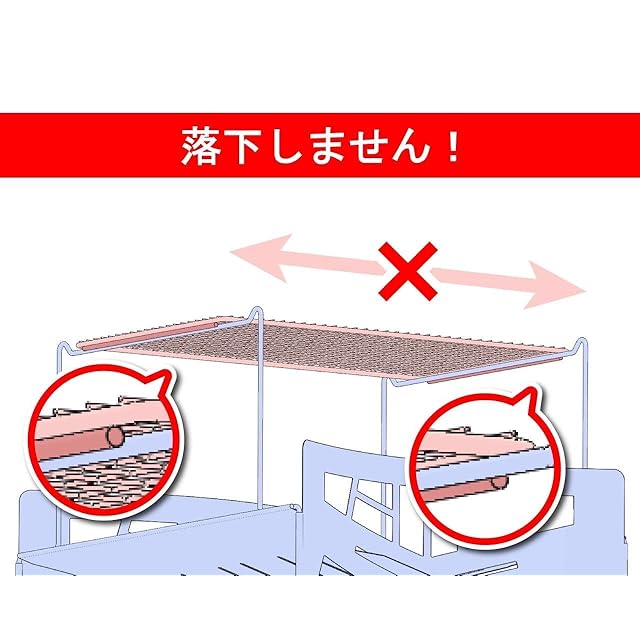 落下しません！