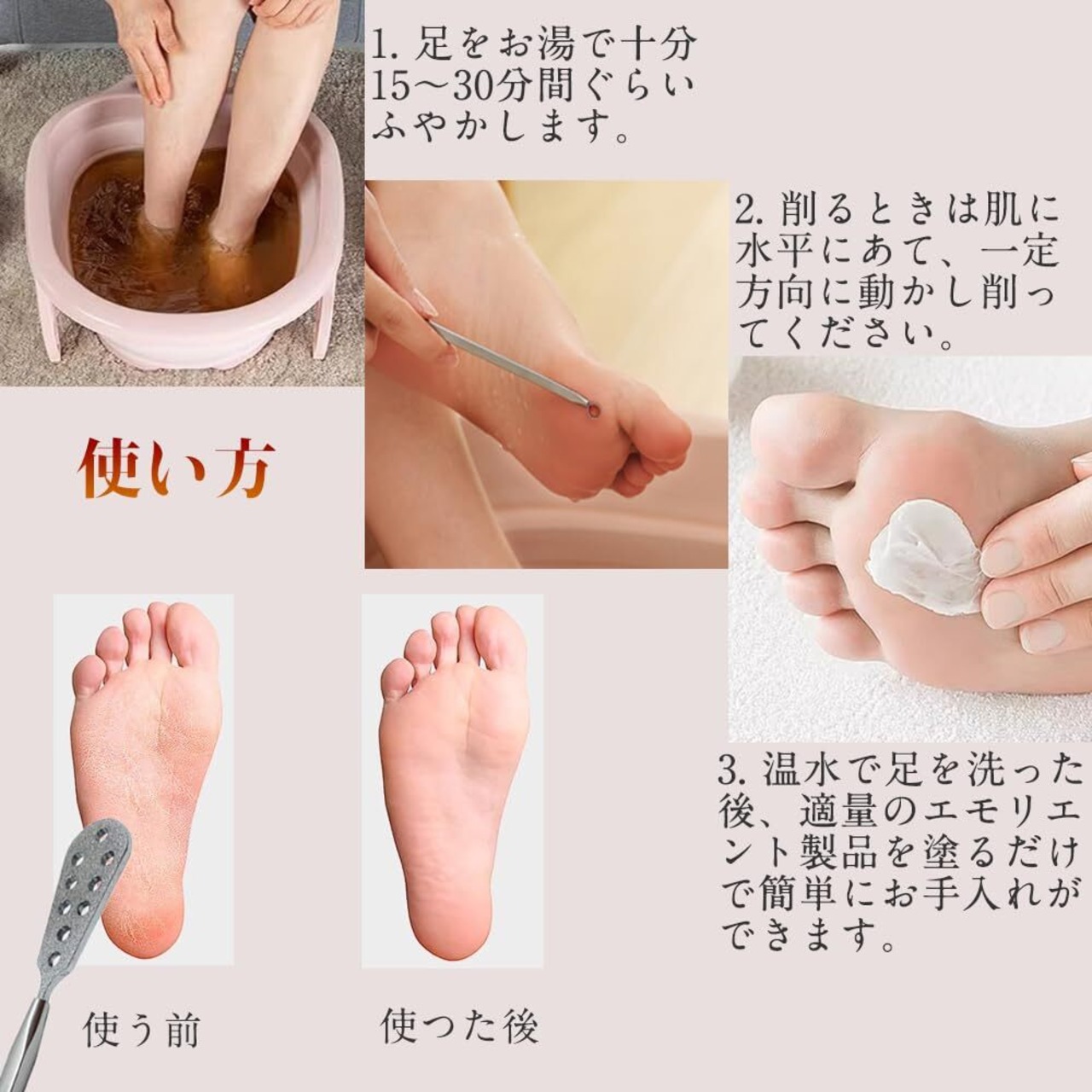 1. 足をお湯で十分15～30分間ぐらいふやかします。

2. 削るときは肌に水平にあて、一定方向に動かし削ってください。

使い方

3. 温水で足を洗った後、適量のエモリエント製品を塗るだけで簡単にお手入れができます。

使う前

使つた後