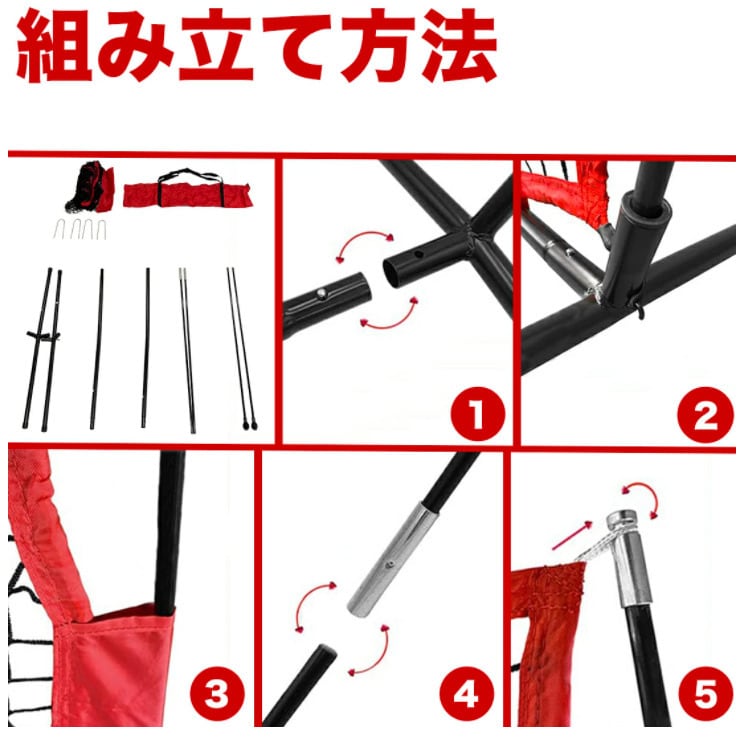 組み立て方法

1

2

3

4

5