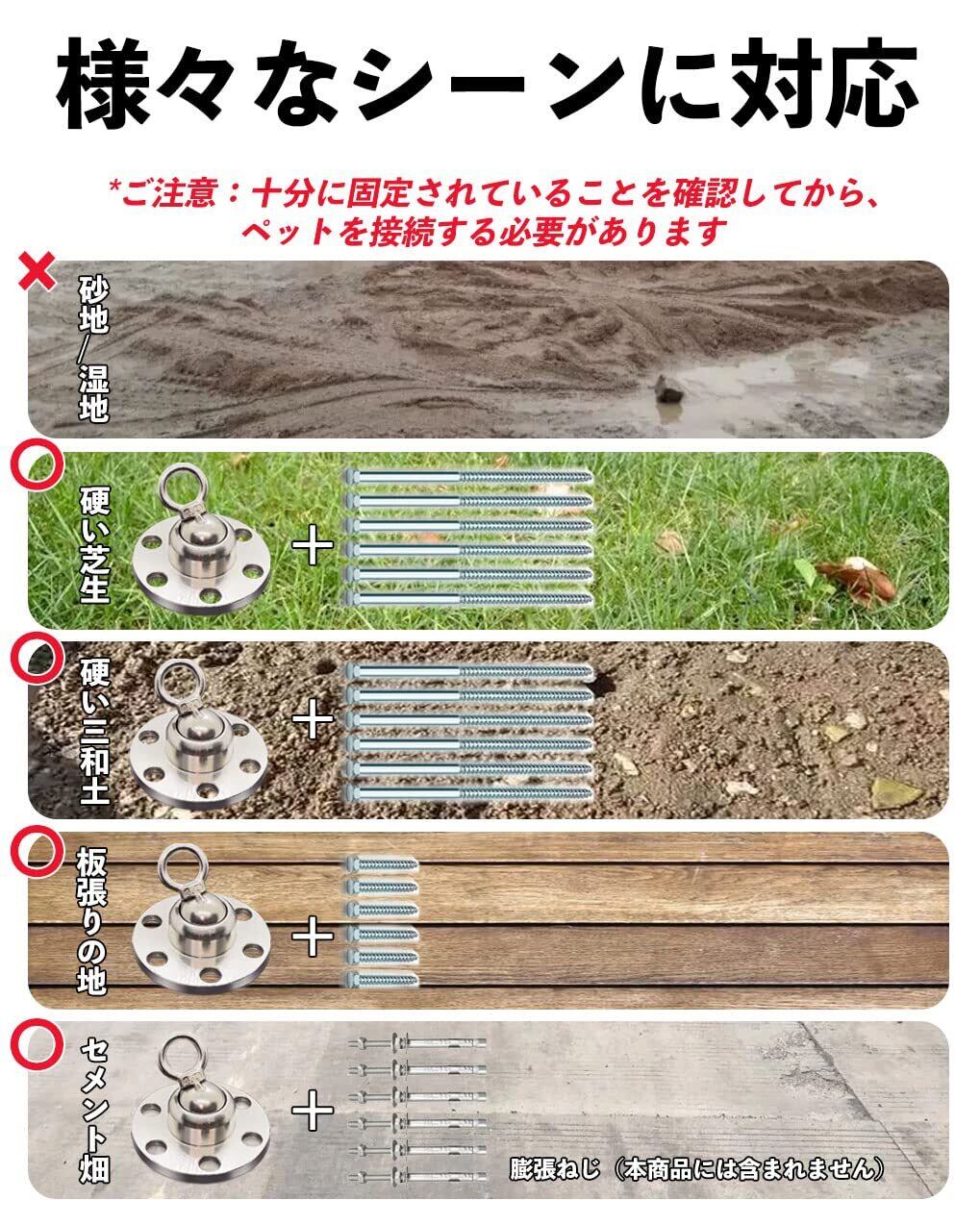 様々なシーンに対応

*ご注意：十分に固定されていることを確認してから、ペットを接続する必要があります

×

砂地/湿地

○

硬い芝生

+

○

硬い三和土

+

○

板張りの地

+

○

セメント畑

+

膨張ねじ（本商品には含まれません）