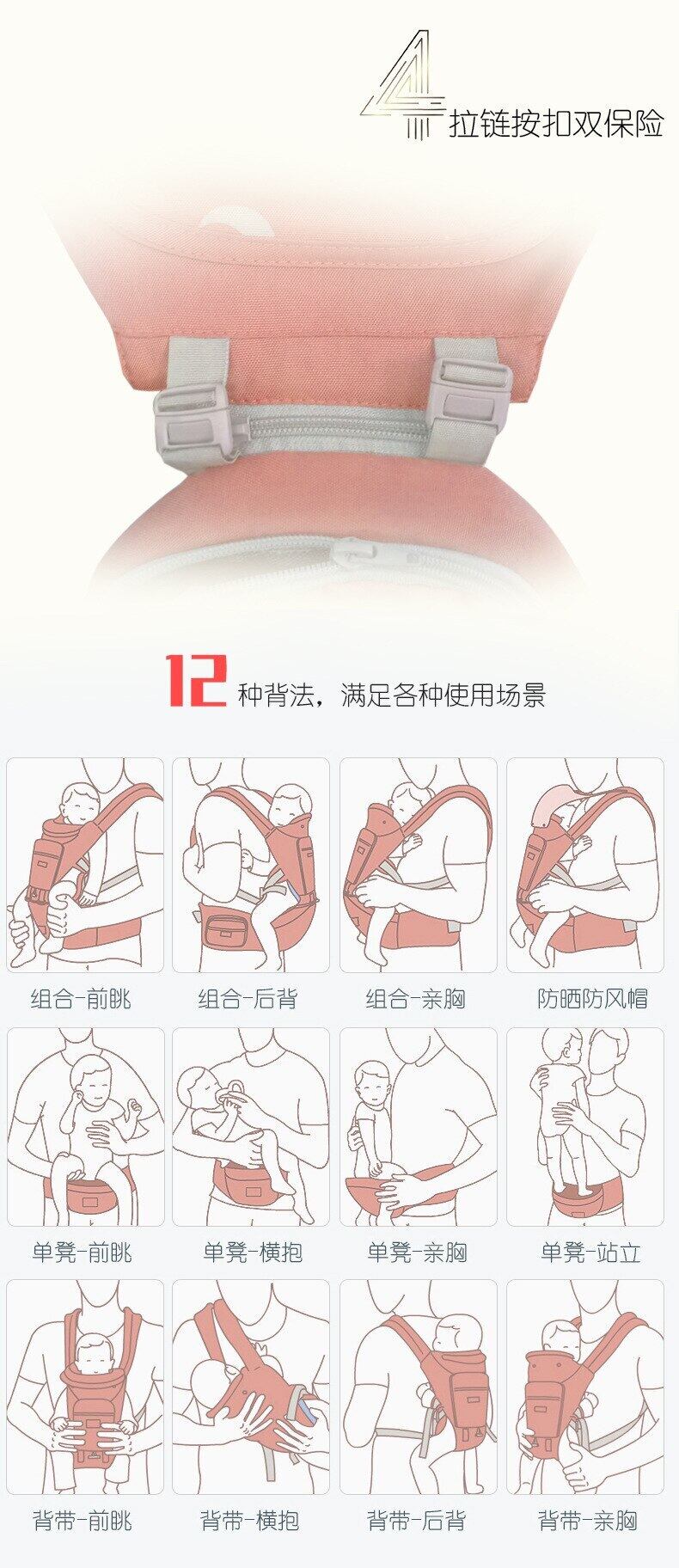 4 拉链按扣双保险

12 种背法，满足各种使用场景

组合-前眺

组合-后背

组合-亲胸

防晒防风帽

单凳-前眺

单凳-横抱

单凳-亲胸

单凳-站立

背带-前眺

背带-横抱

背带-后背

背带-亲胸