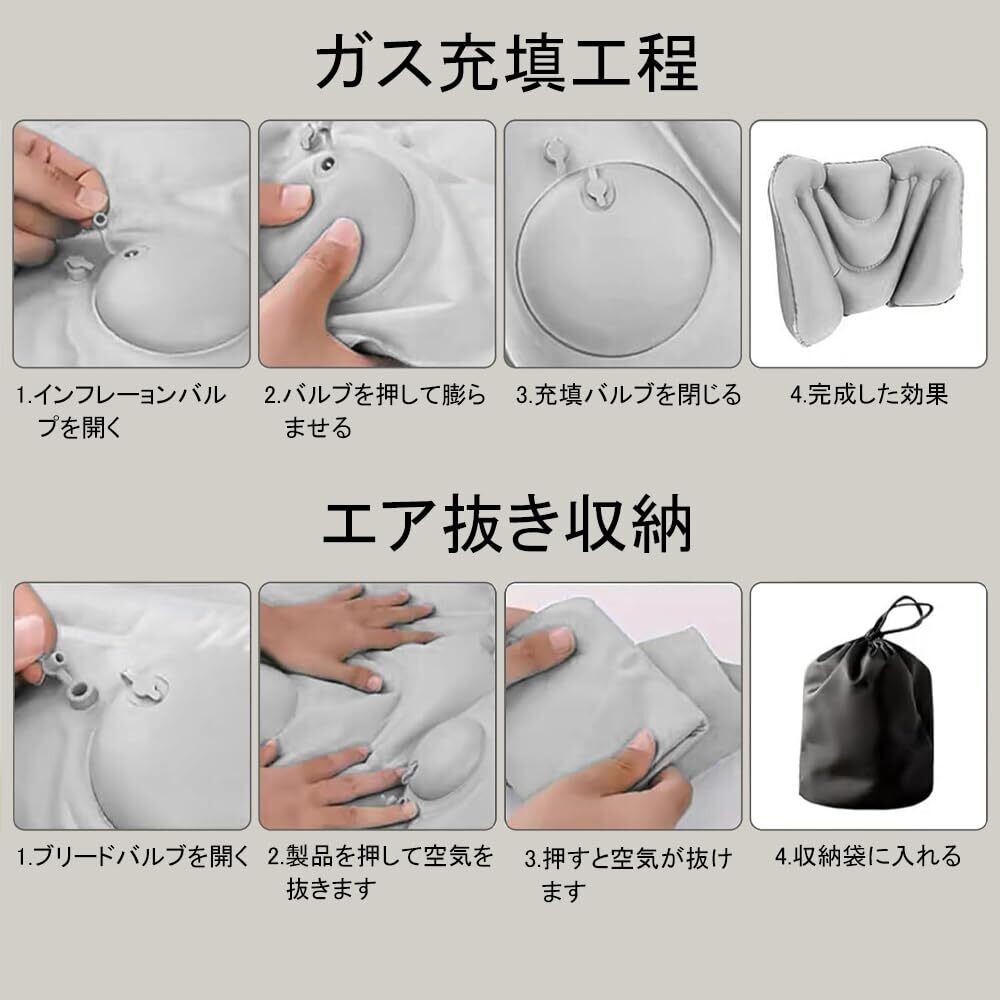 ガス充填工程

1.インフレーョンバルプを開く

2.バルブを押して膨らませる

3.充填バルブを閉じる

4.完成した効果

エア抜き収納

1.ブリードバルブを開く

2.製品を押して空気を抜きます

3.押すと空気が抜けます

4.収納袋に入れる