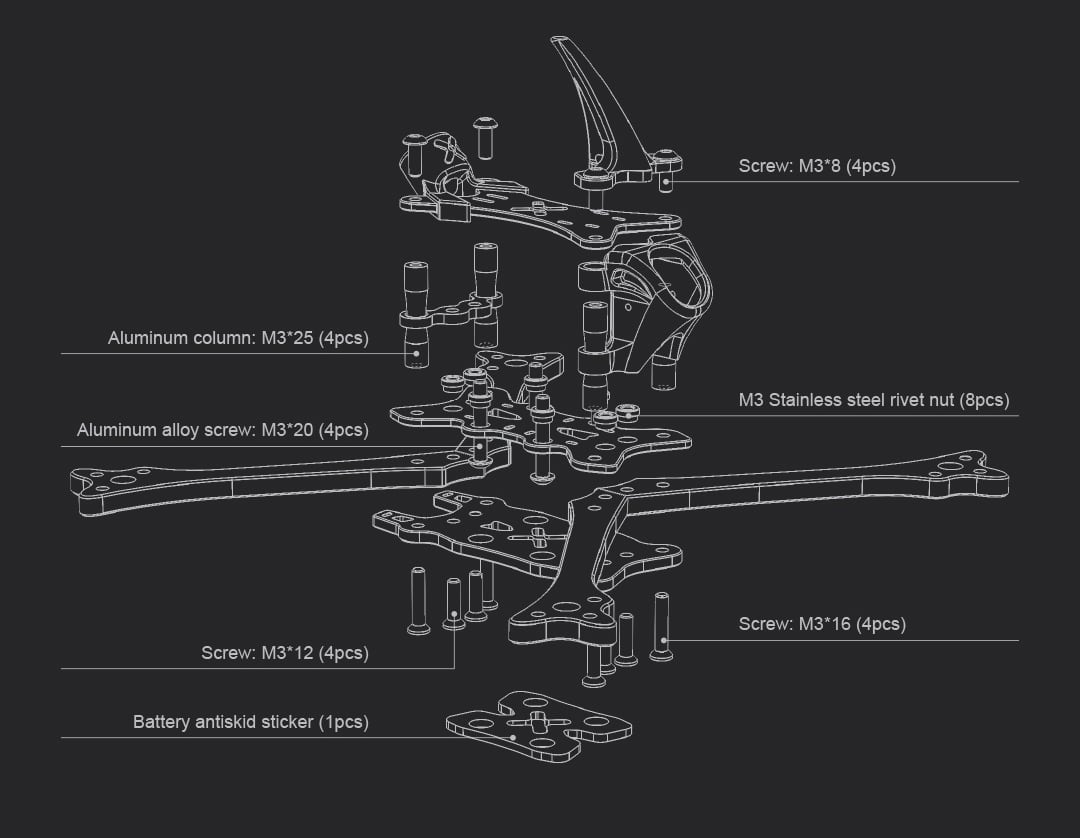 Screw: M3*8 (4pcs)

Aluminum column: M3*25 (4pcs)

M3 Stainless steel rivet nut (8pcs)

Aluminum alloy screw: M3*20 (4pcs)

Screw: M3*16 (4pcs)

Screw: M3*12 (4pcs)

Battery antiskid sticker (1pcs)