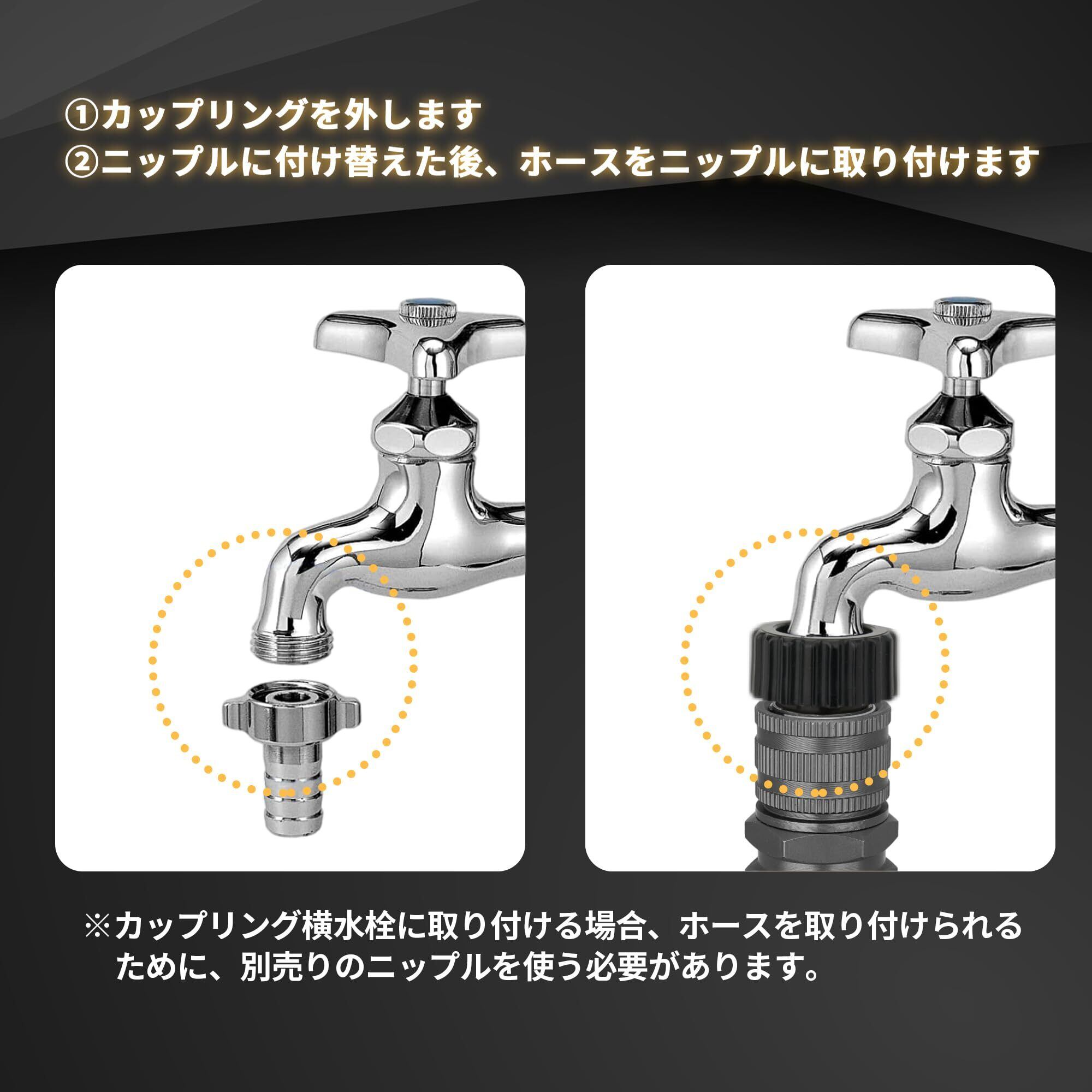 ①カップリングを外します
②ニップルに付け替えた後、ホースをニップルに取り付けます

※カップリング横水栓に取り付ける場合、ホースを取り付けられるために、別売りのニップルを使う必要があります。