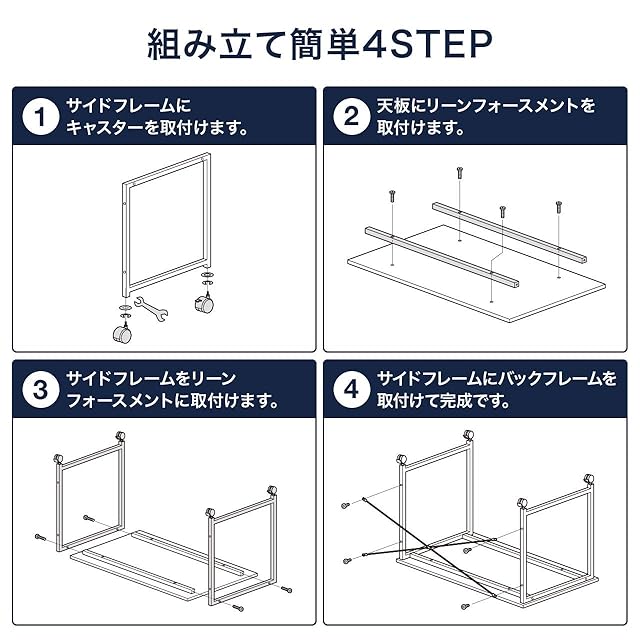 組み立て簡単4STEP

1 サイドフレームにキャスターを取付けます。

2 天板にリーンフォースメントを取付けます。

3 サイドフレームをリーンフォースメントに取付けます。

4 サイドフレームにバックフレームを取付けて完成です。