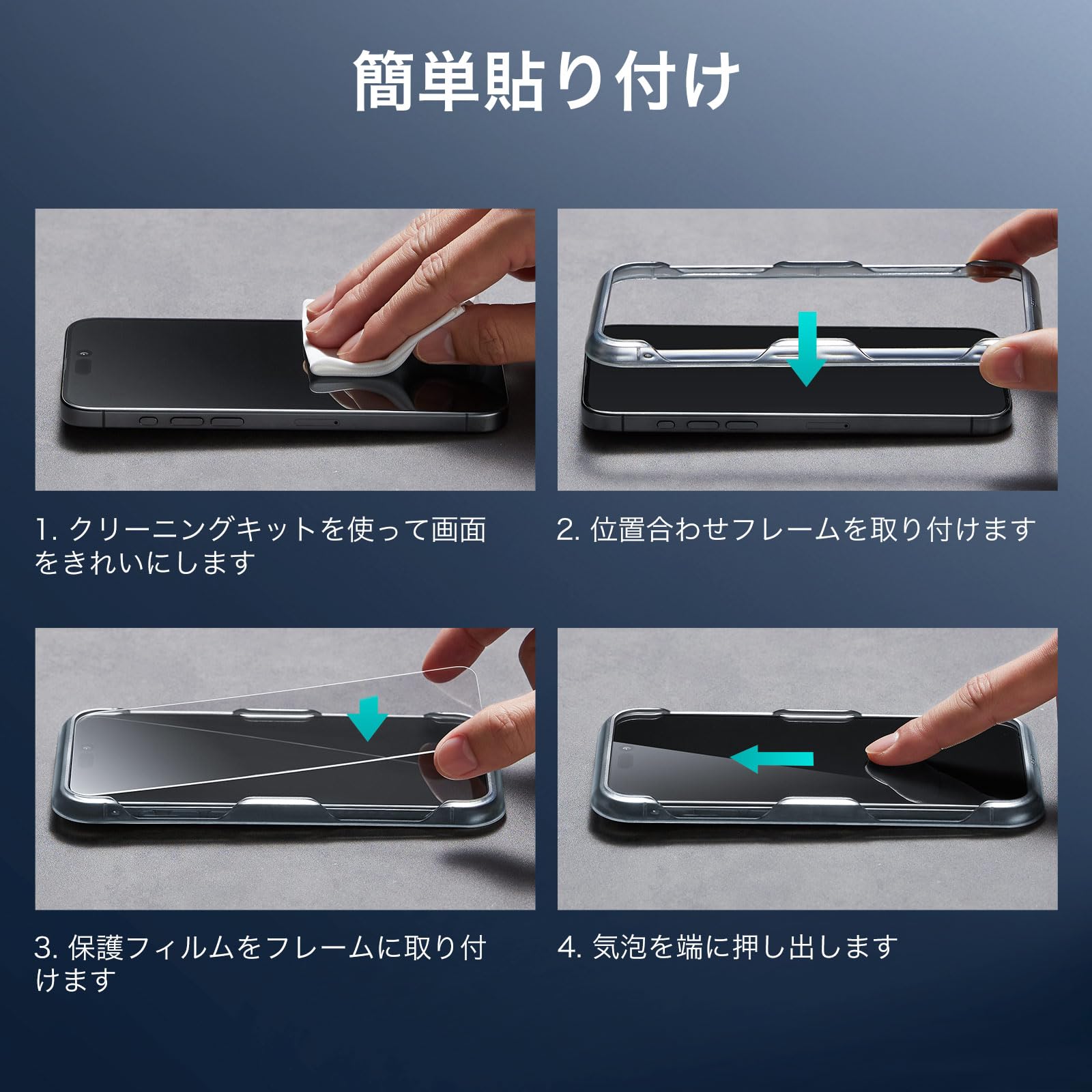 簡単貼り付け

1. クリーニングキットを使って画面をきれいにします

2. 位置合わせフレームを取り付けます

3. 保護フィルムをフレームに取り付けます

4. 気泡を端に押し出します