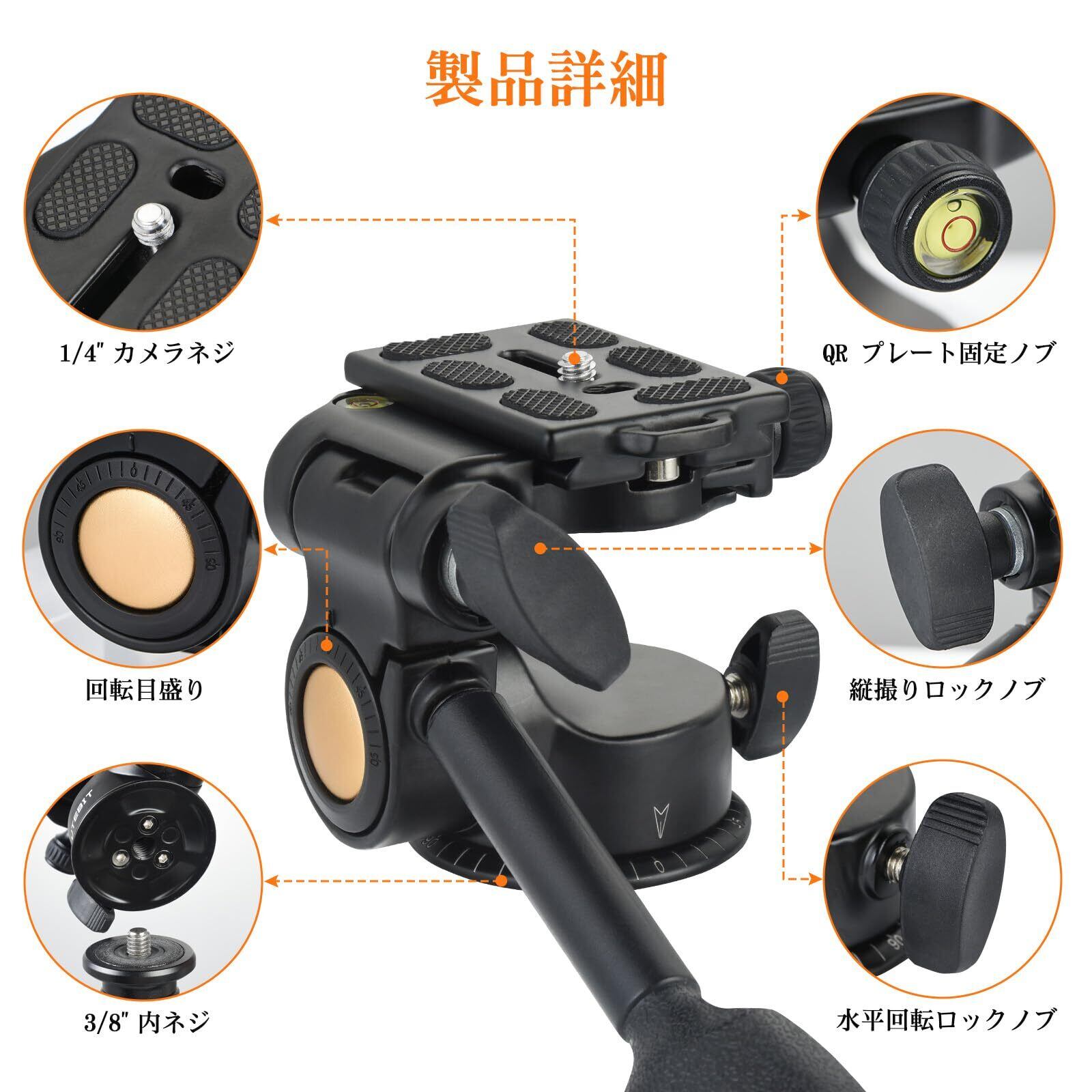 製品詳細

1/4″ カメラネジ

QR プレート固定ノブ

回転目盛り

縦撮りロックノブ

3/8″ 内ネジ

水平回転ロックノブ