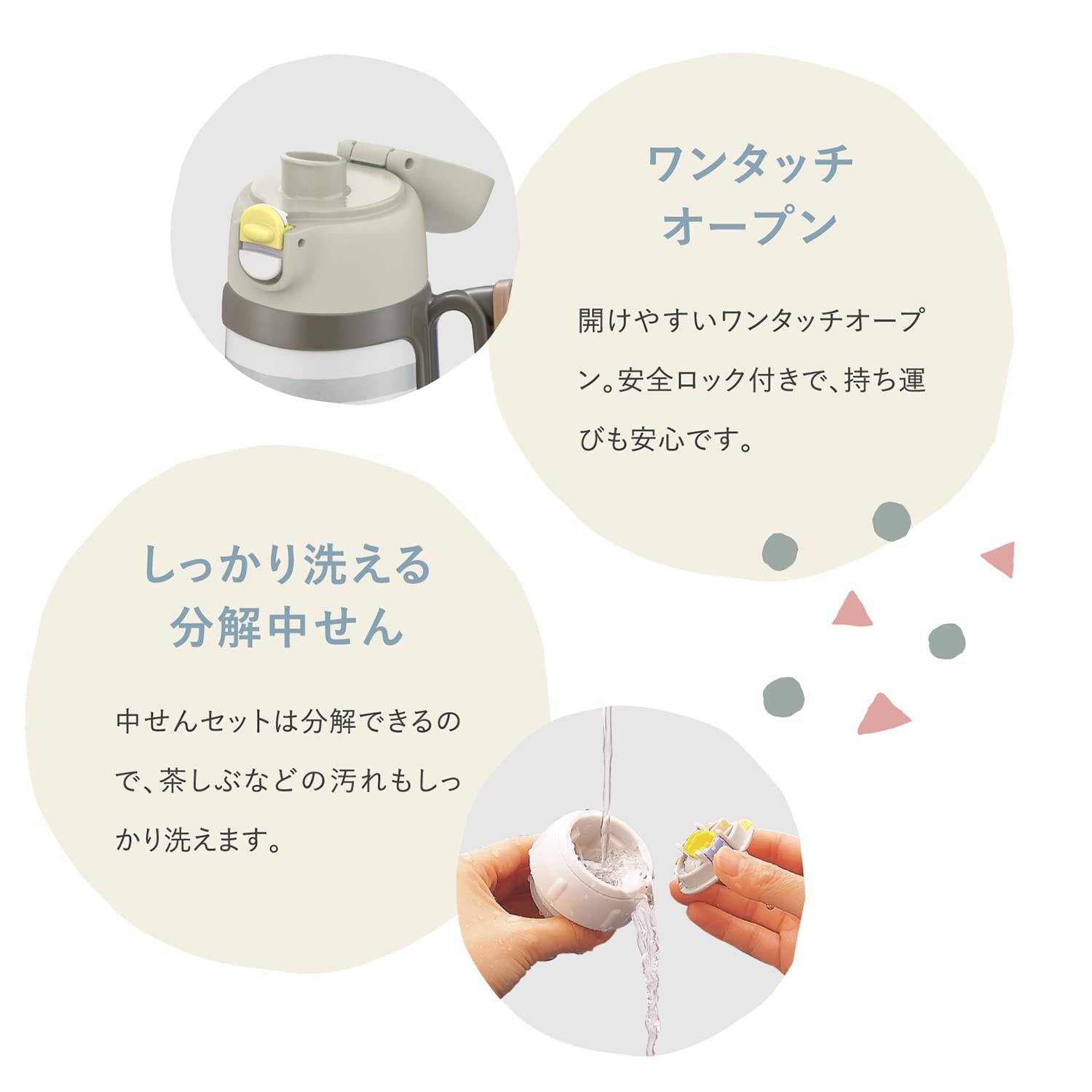 ワンタッチ
オープン

開けやすいワンタッチオープン。安全ロック付きで、持ち運びも安心です。

しっかり洗える
分解中せん

中せんセットは分解できるので、茶しぶなどの汚れもしっかり洗えます。