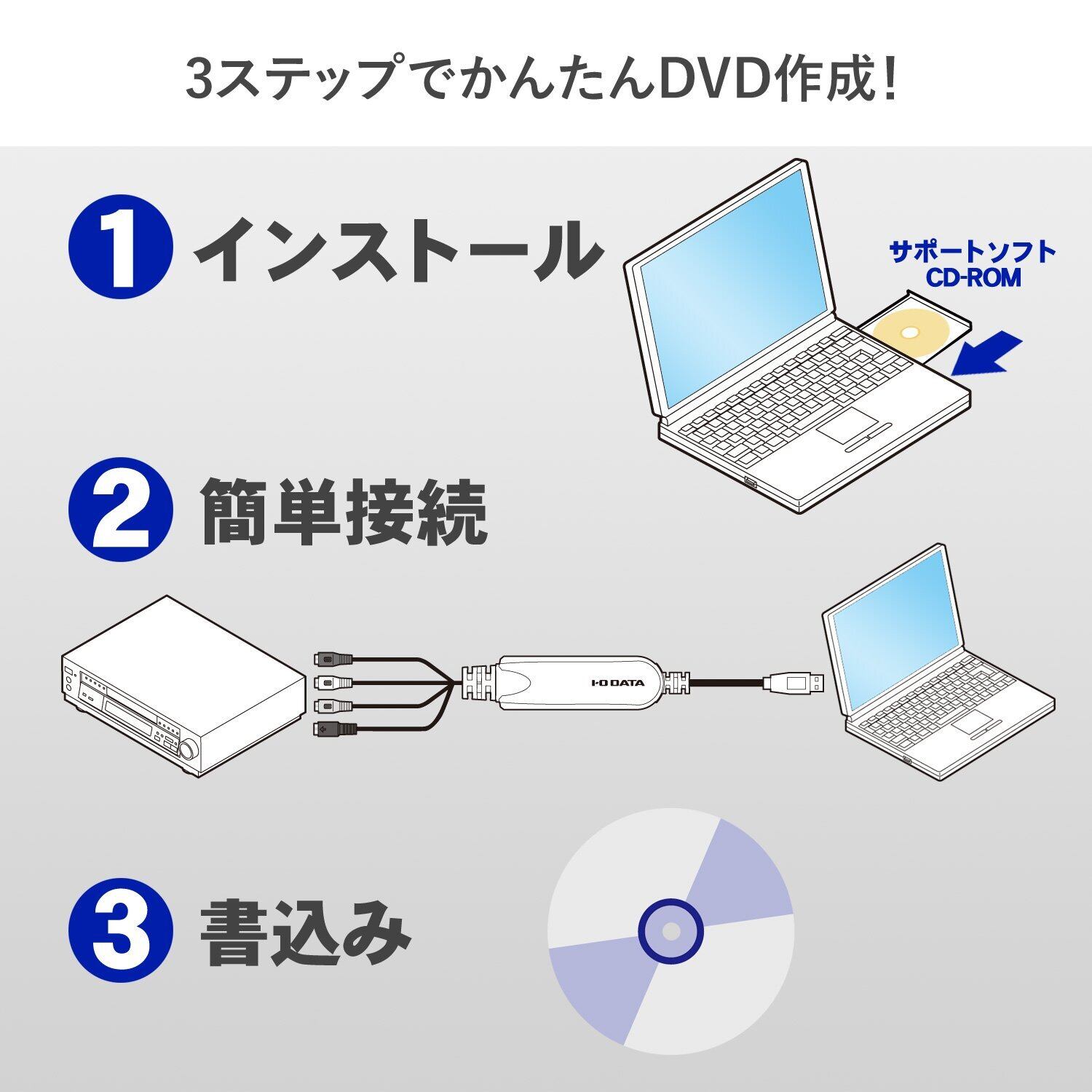 3ステップでかんたんDVD作成!

1 インストール

サポートソフト
CD-ROM

2 簡単接続

I-O DATA

3 書込み