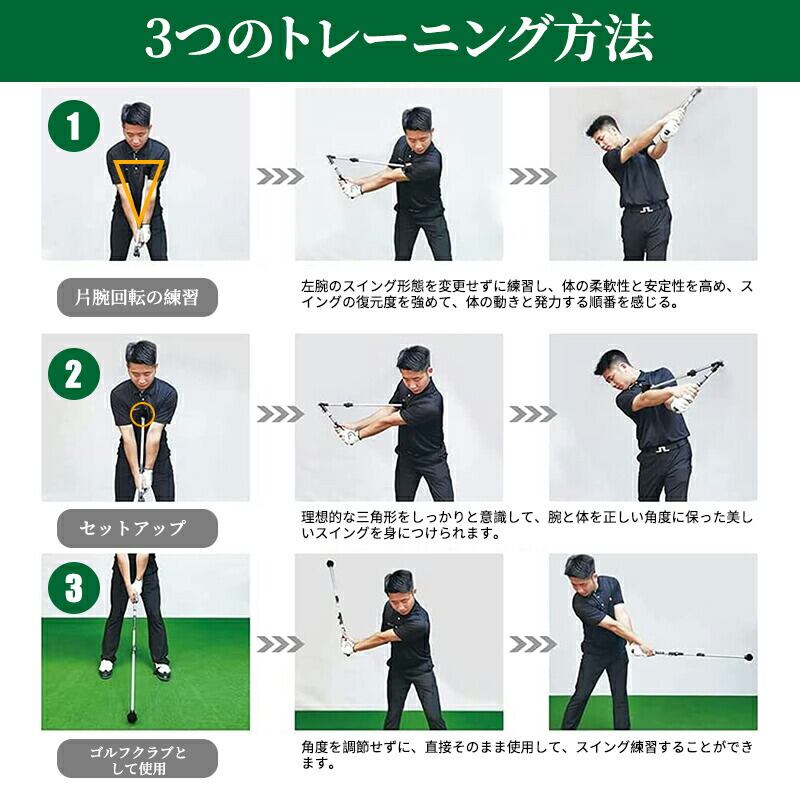 3つのトレーニング方法

1

片腕回転の練習

左腕のスイング形態を変更せずに練習し、体の柔軟性と安定性を高め、スイングの復元度を強めて、体の動きと発力する順番を感じる。

2

セットアップ

理想的な三角形をしっかりと意識して、腕と体を正しい角度に保った美しいスイングを身につけられます。

3

ゴルフクラブとして使用

角度を調節せずに、直接そのまま使用して、スイング練習することができます。