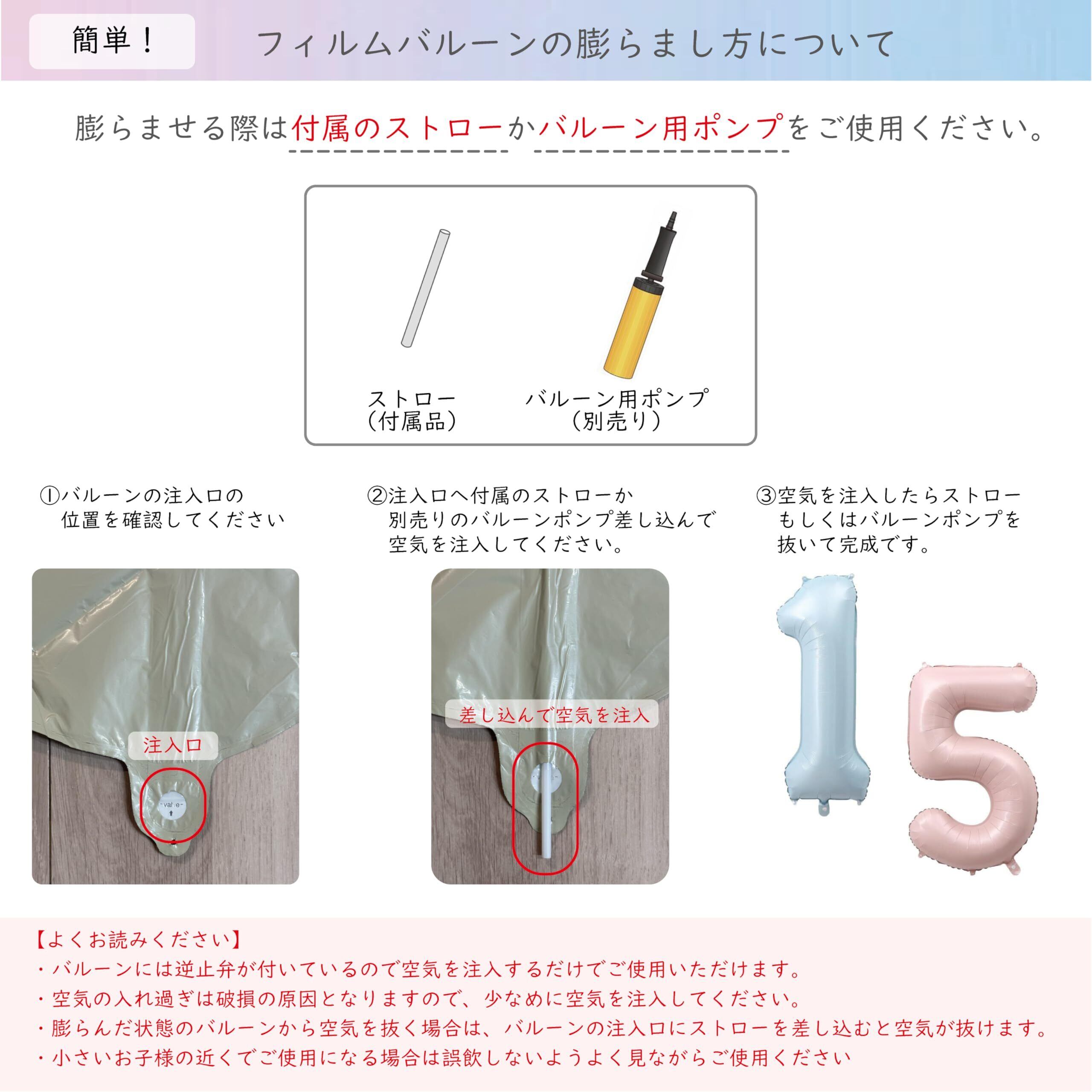 簡単！

フィルムバルーンの膨らまし方について

膨らませる際は付属のストローかバルーン用ポンプをご使用ください。

ストロー
（付属品）

バルーン用ポンプ
（別売り）

①バルーンの注入口の位置を確認してください

②注入口へ付属のストローか別売りのバルーンポンプ差し込んで空気を注入してください。

③空気を注入したらストローもしくはバルーンポンプを抜いて完成です。

注入口

-valve-

差し込んで空気を注入

【よくお読みください】
・バルーンには逆止弁が付いているので空気を注入するだけでご使用いただけます。
・空気の入れ過ぎは破損の原因となりますので、少なめに空気を注入してください。
・膨らんだ状態のバルーンから空気を抜く場合は、バルーンの注入口にストローを差し込むと空気が抜けます。
・小さいお子様の近くでご使用になる場合は誤飲しないようよく見ながらご使用ください