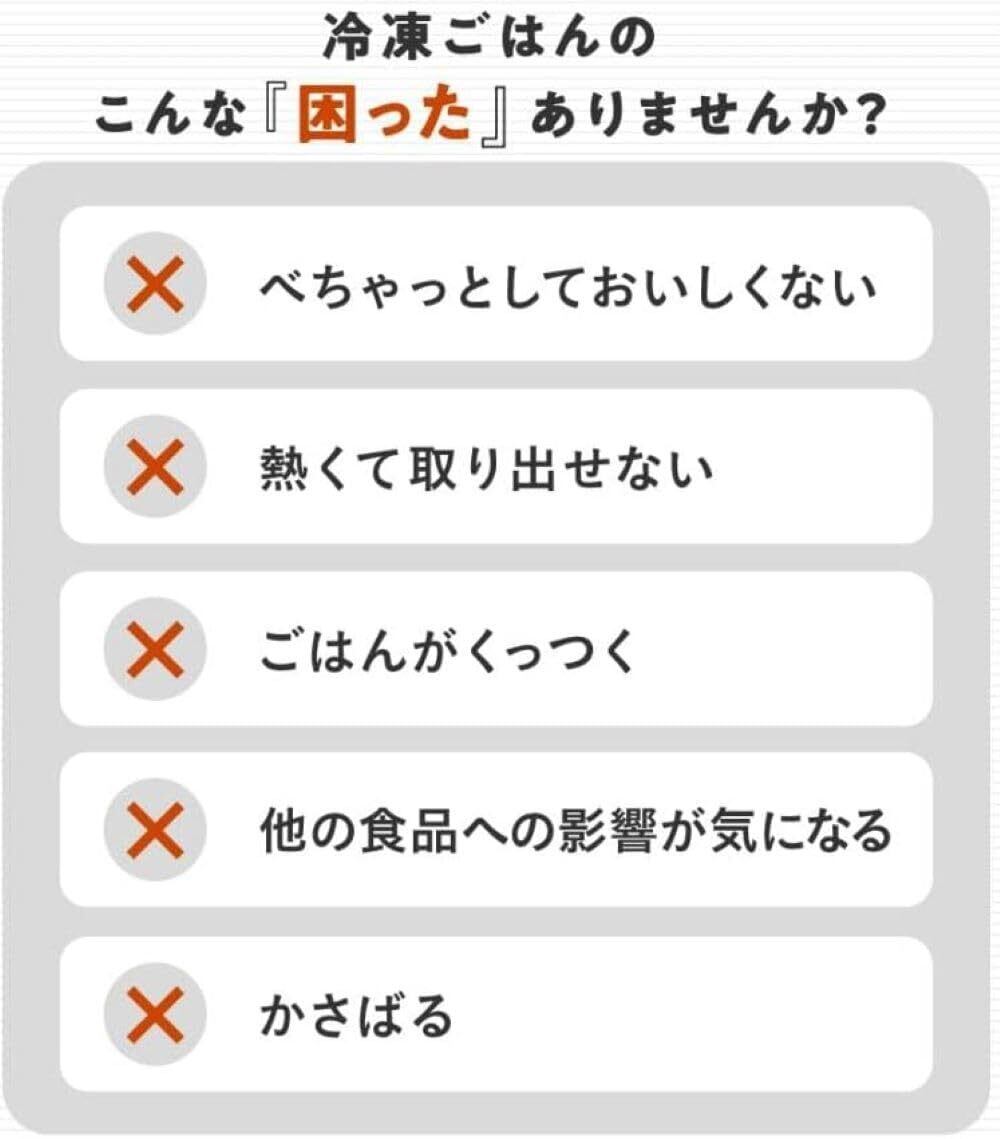 冷凍ごはんの
こんな『困った』ありませんか？

✕ べちゃっとしておいしくない

✕ 熱くて取り出せない

✕ ごはんがくっつく

✕ 他の食品への影響が気になる

✕ かさばる