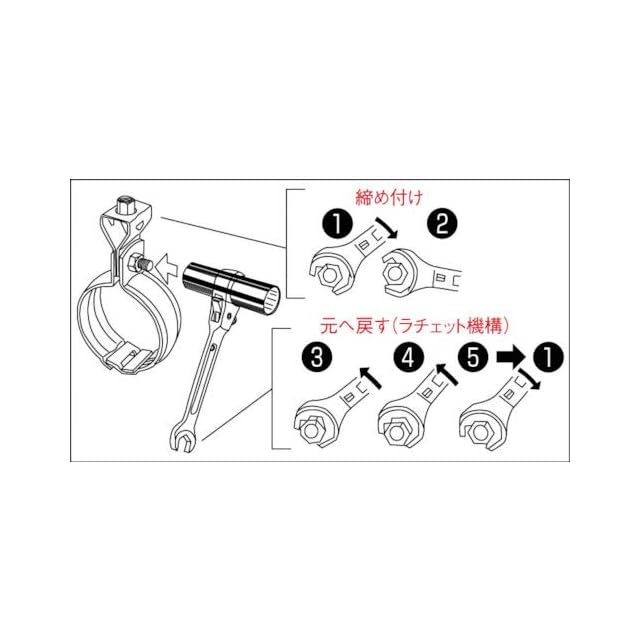 締め付け

❶ ❷

元へ戻す(ラチェット機構)

❸ ❹ ❺ ➡ ❶