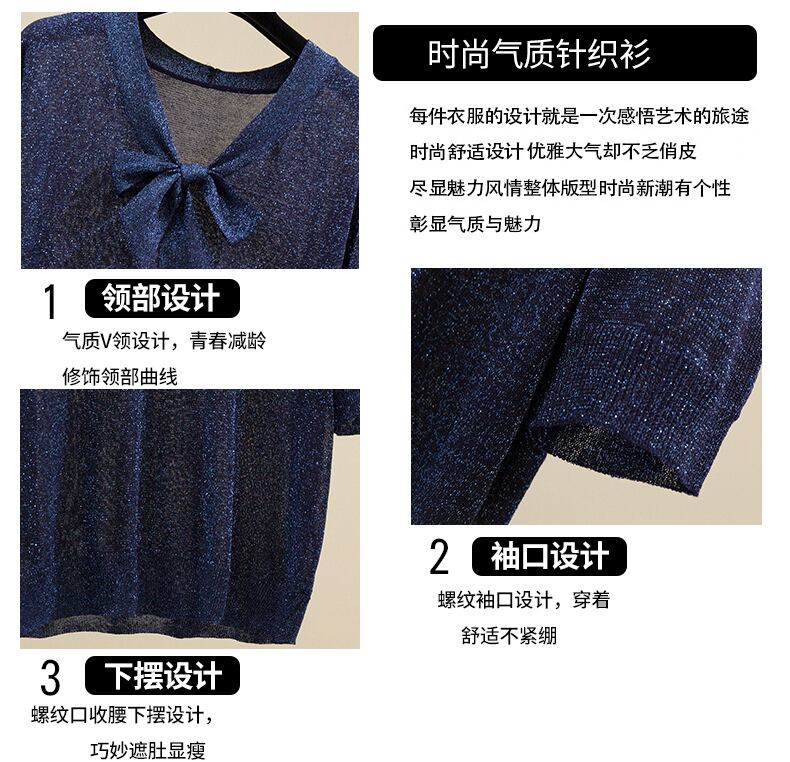 时尚气质针织衫

每件衣服的设计就是一次感悟艺术的旅途
时尚舒适设计 优雅大气却不乏俏皮
尽显魅力风情整体版型时尚新潮有个性
彰显气质与魅力

1 领部设计

气质V领设计，青春减龄
修饰领部曲线

2 袖口设计

螺纹袖口设计，穿着
舒适不紧绷

3 下摆设计

螺纹口收腰下摆设计，
巧妙遮肚显瘦