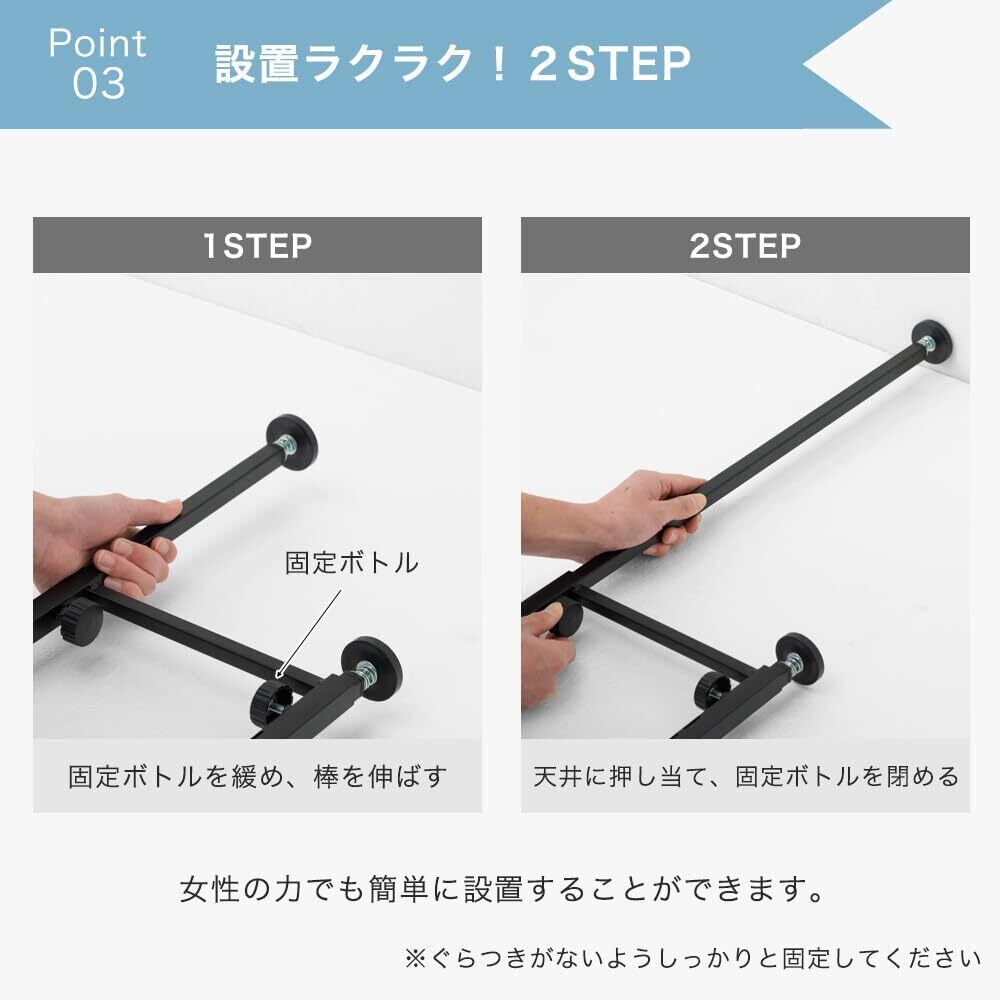 Point 03

設置ラクラク！2STEP

1STEP

固定ボトル

固定ボトルを緩め、棒を伸ばす

2STEP

天井に押し当て、固定ボトルを閉める

女性の力でも簡単に設置することができます。

※ぐらつきがないようしっかりと固定してください