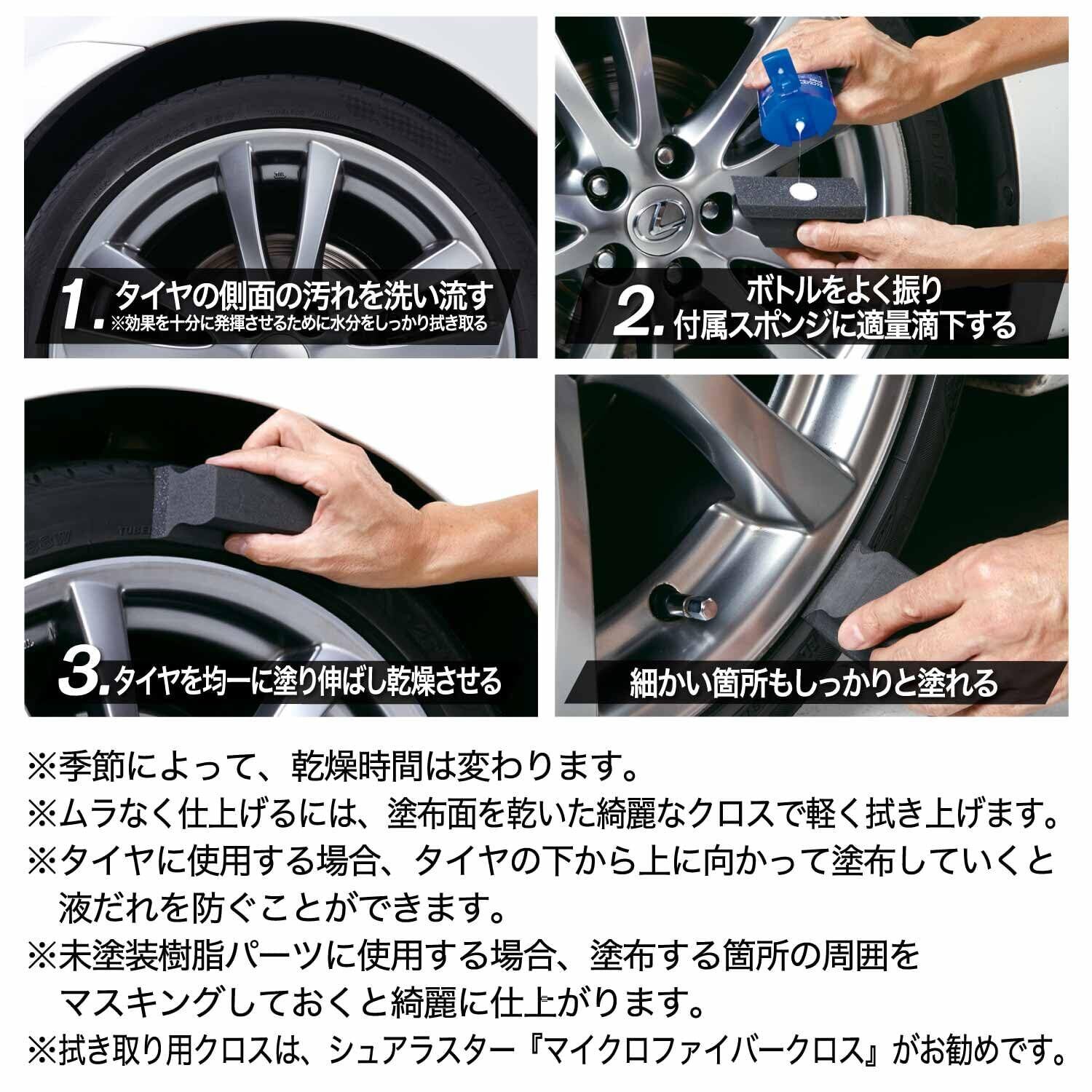 1. タイヤの側面の汚れを洗い流す
※効果を十分に発揮させるために水分をしっかり拭き取る

2. ボトルをよく振り
付属スポンジに適量滴下する

3. タイヤを均一に塗り伸ばし乾燥させる

細かい箇所もしっかりと塗れる

※季節によって、乾燥時間は変わります。
※ムラなく仕上げるには、塗布面を乾いた綺麗なクロスで軽く拭き上げます。
※タイヤに使用する場合、タイヤの下から上に向かって塗布していくと液だれを防ぐことができます。
※未塗装樹脂パーツに使用する場合、塗布する箇所の周囲をマスキングしておくと綺麗に仕上がります。
※拭き取り用クロスは、シュアラスター『マイクロファイバークロス』がお勧めです。