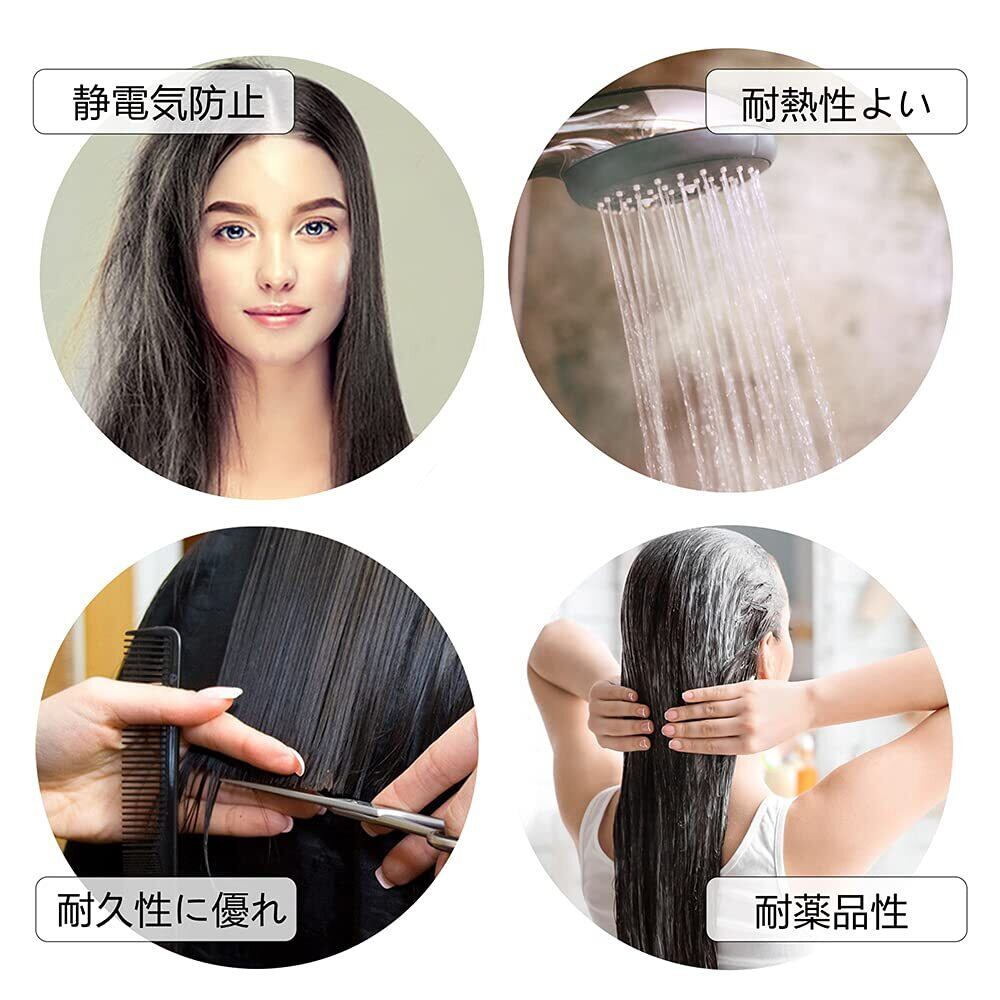 静電気防止

耐熱性よい

耐久性に優れ

耐薬品性