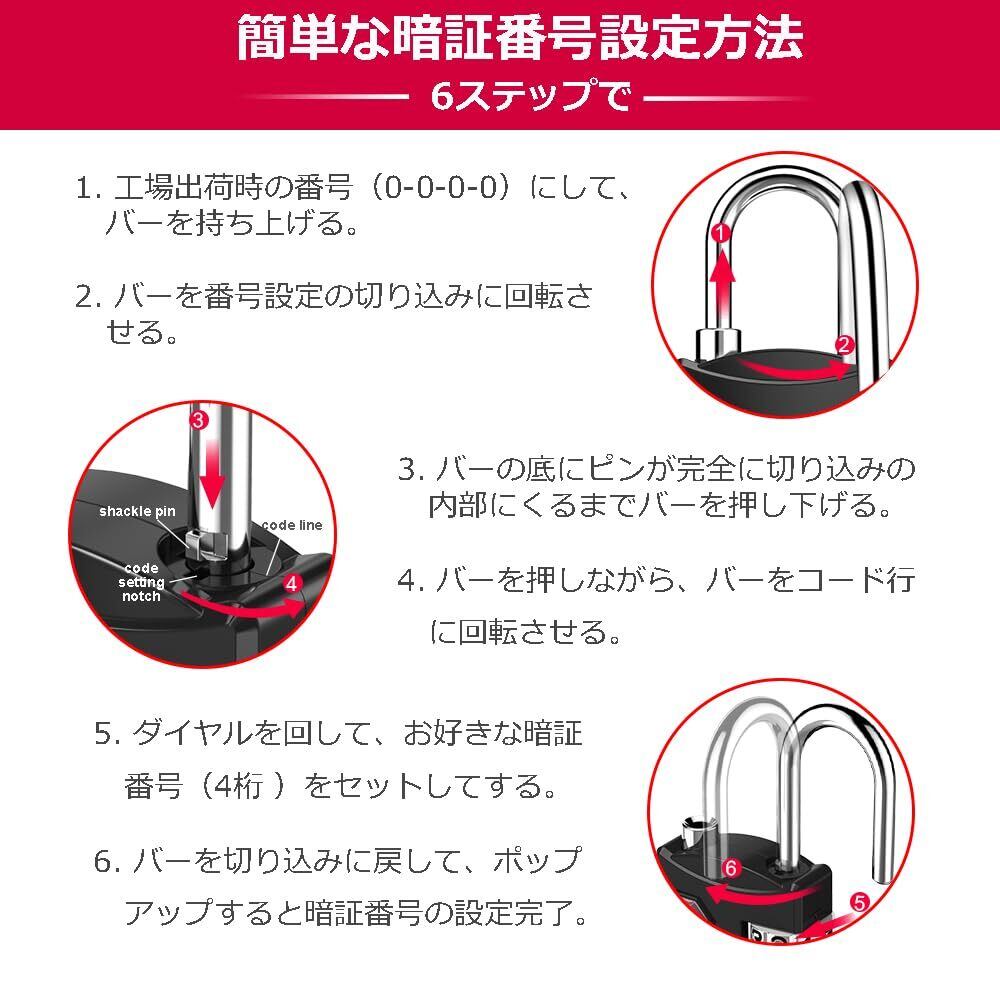 簡単な暗証番号設定方法

6ステップで

1. 工場出荷時の番号（0-0-0-0）にして、バーを持ち上げる。

2. バーを番号設定の切り込みに回転させる。

1

2

3

shackle pin

code line

code setting notch

4

3. バーの底にピンが完全に切り込みの内部にくるまでバーを押し下げる。

4. バーを押しながら、バーをコード行に回転させる。

5. ダイヤルを回して、お好きな暗証番号（4桁 ）をセットしてする。

6. バーを切り込みに戻して、ポップアップすると暗証番号の設定完了。

6

5