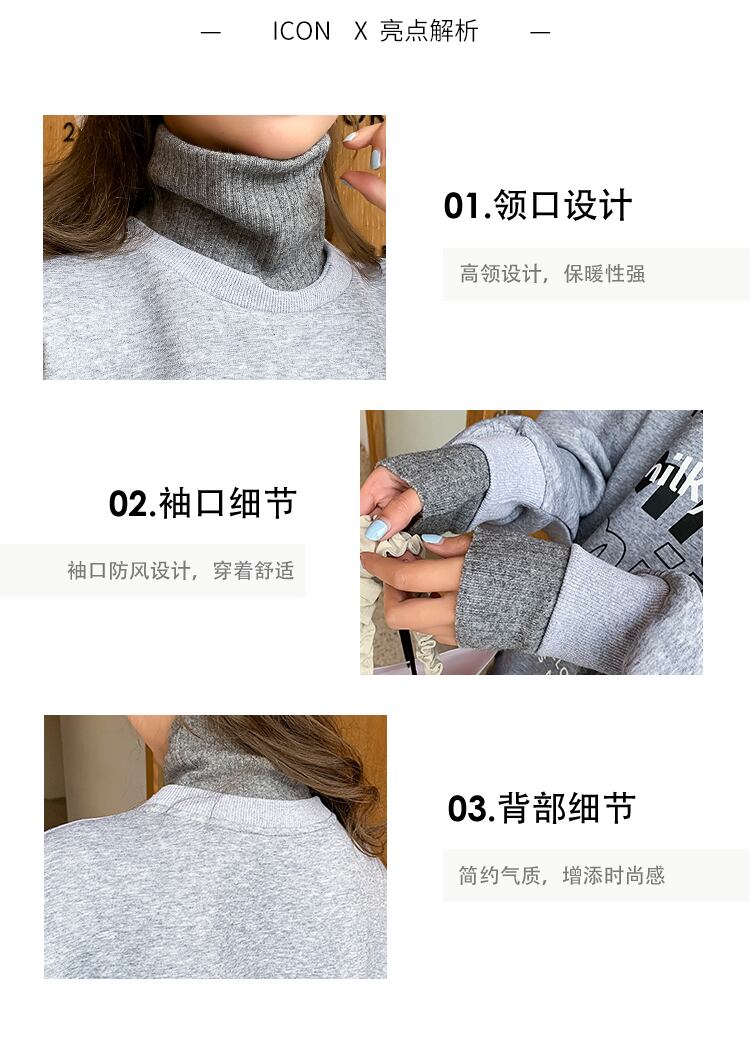 — ICON X 亮点解析 —

01.领口设计

高领设计，保暖性强

02.袖口细节

袖口防风设计，穿着舒适

03.背部细节

简约气质，增添时尚感