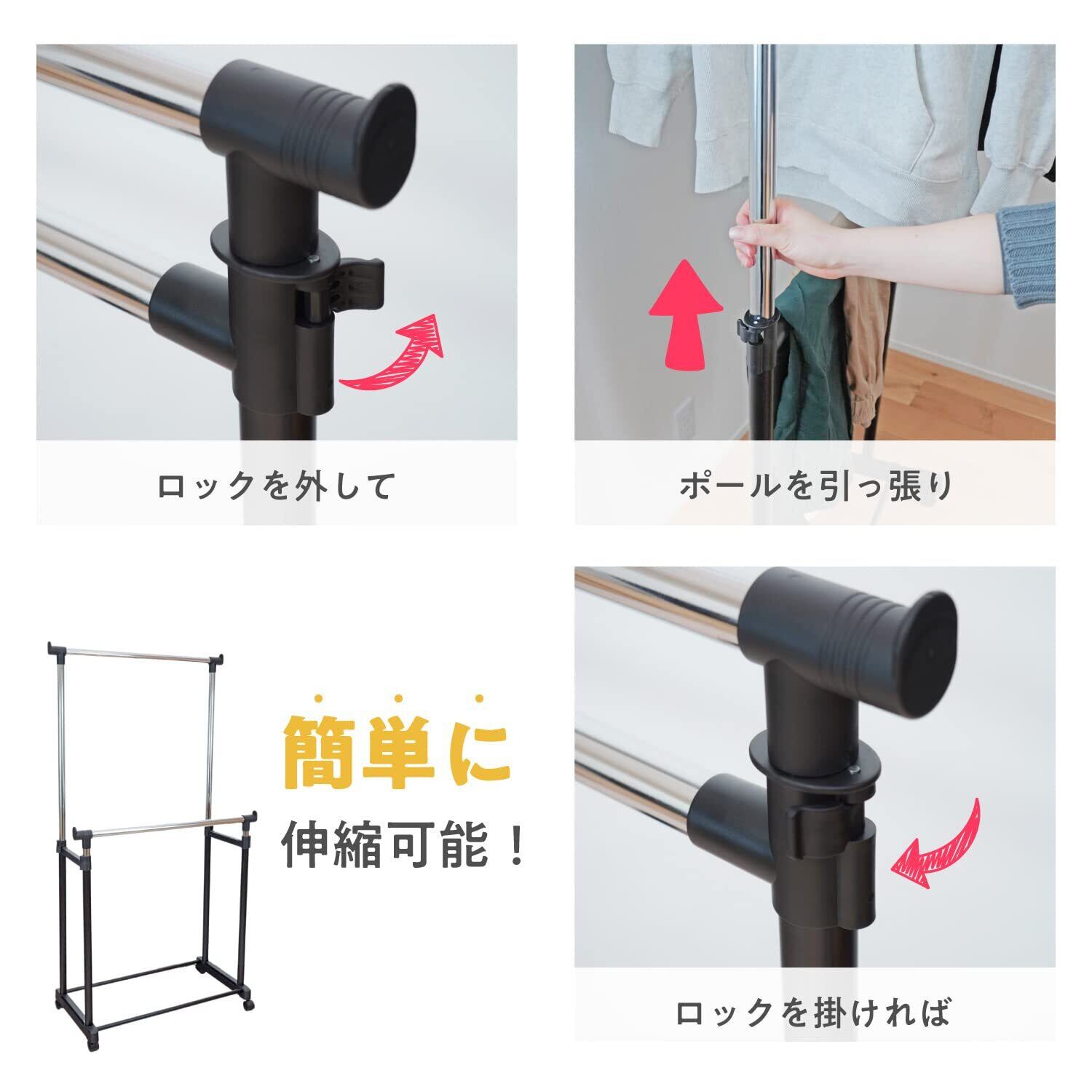 ロックを外して

ポールを引っ張り

簡単に

伸縮可能！

ロックを掛ければ