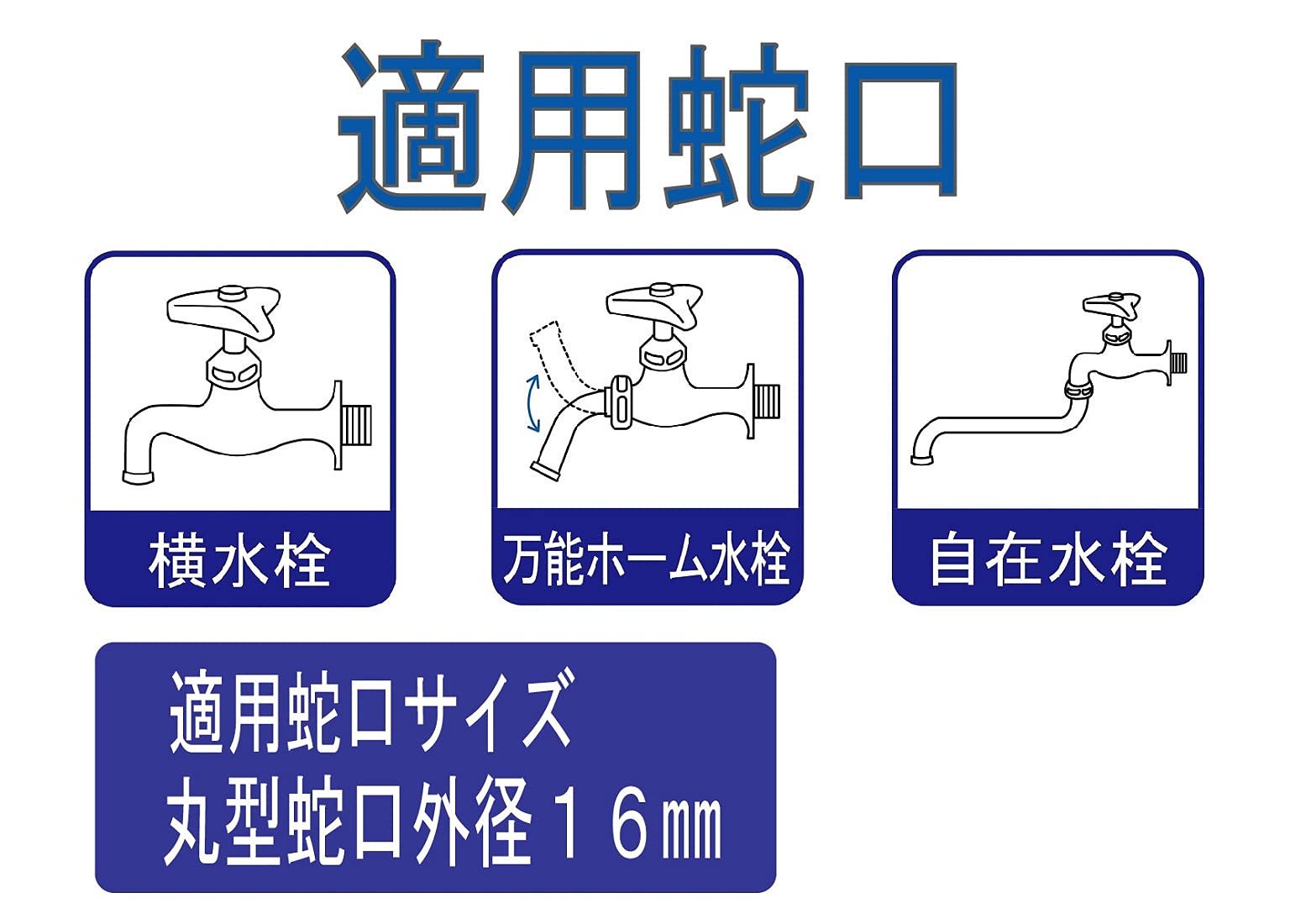 適用蛇口

横水栓

万能ホーム水栓

自在水栓

適用蛇口サイズ
丸型蛇口外径１６㎜