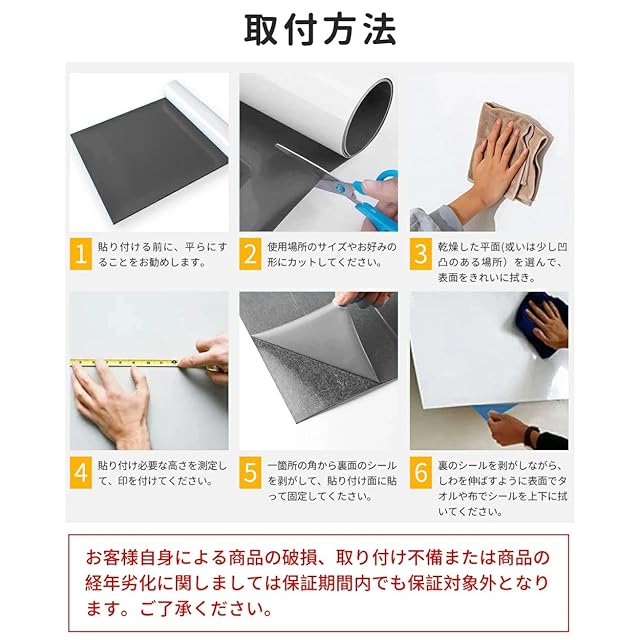 取付方法

1 貼り付ける前に、平らにすることをお勧めします。

2 使用場所のサイズやお好みの形にカットしてください。

3 乾燥した平面(或いは少し凹凸のある場所)を選んで、表面をきれいに拭き。

4 貼り付け必要な高さを測定して、印を付けてください。

5 一箇所の角から裏面のシールを剥がして、貼り付け面に貼って固定してください。

6 裏のシールを剥がしながら、しわを伸ばすように表面でタオルや布でシールを上下に拭いてください。

お客様自身による商品の破損、取り付け不備または商品の経年劣化に関しましては保証期間内でも保証対象外となります。ご了承ください。