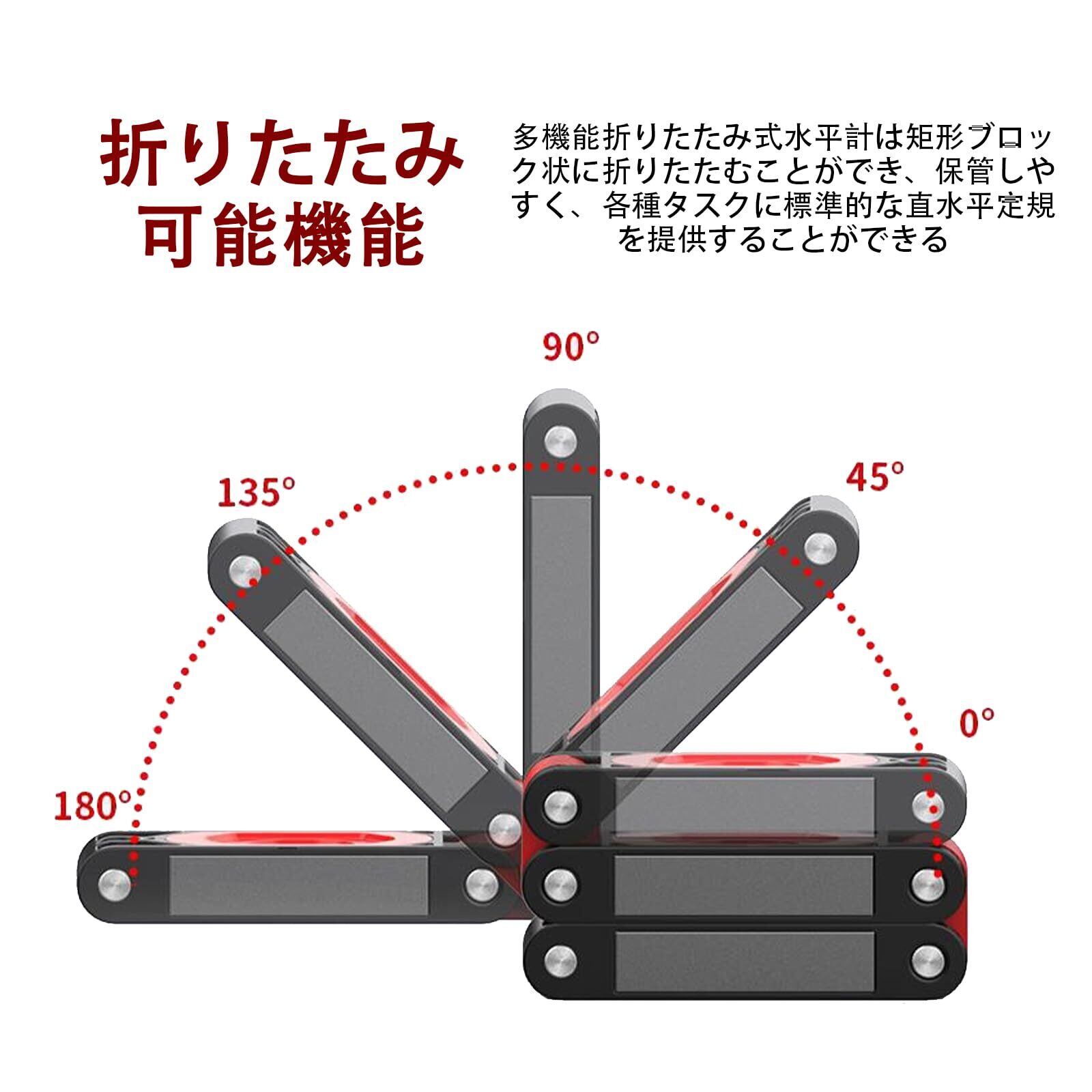 折りたたみ
可能機能

多機能折りたたみ式水平計は矩形ブロック状に折りたたむことができ、保管しやすく、各種タスクに標準的な直水平定規を提供することができる

90°
135°
45°
0°
180°